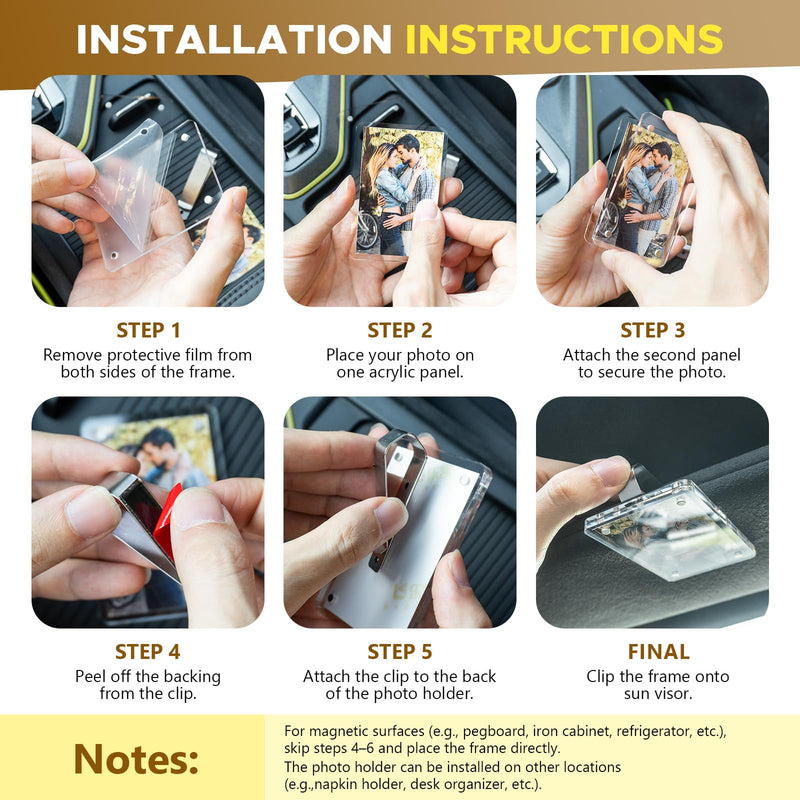 INSTALLATION INSTRUCTIONS

STEP 1
Remove protective film from both sides of the frame.

STEP 2
Place your photo on one acrylic panel.

STEP 3
Attach the second panel to secure the photo.

STEP 4
Peel off the backing from the clip.

STEP 5
Attach the clip to the back of the photo holder.

FINAL
Clip the frame onto sun visor.

Notes:
For magnetic surfaces (e.g., pegboard, iron cabinet, refrigerator, etc.), skip steps 4–6 and place the frame directly.
The photo holder can be installed on other locations (e.g.,napkin holder, desk organizer, etc.).