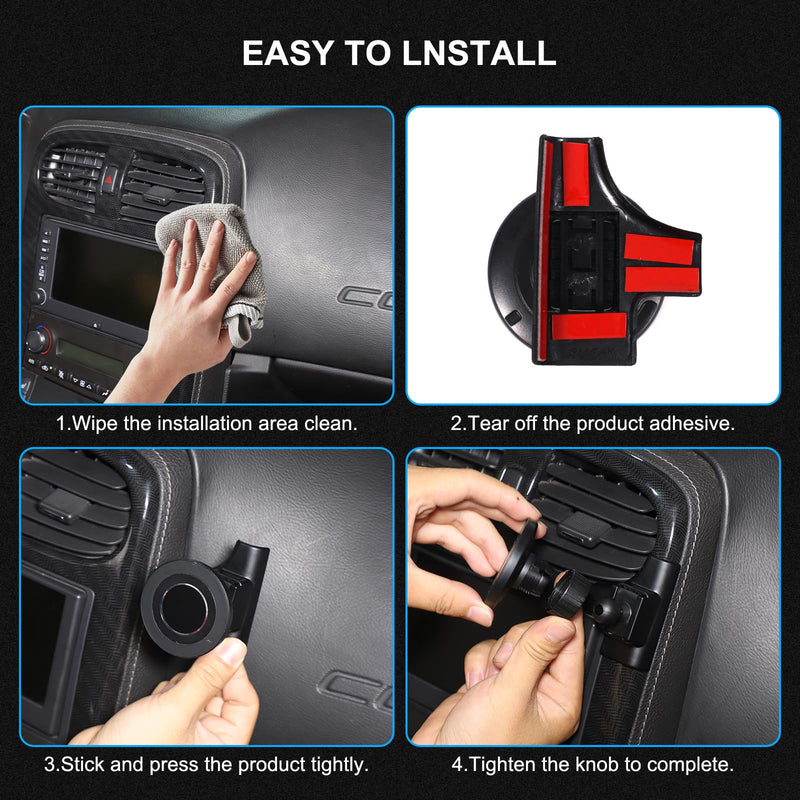 EASY TO LNSTALL

1.Wipe the installation area clean.

2.Tear off the product adhesive.

3.Stick and press the product tightly.

4.Tighten the knob to complete.