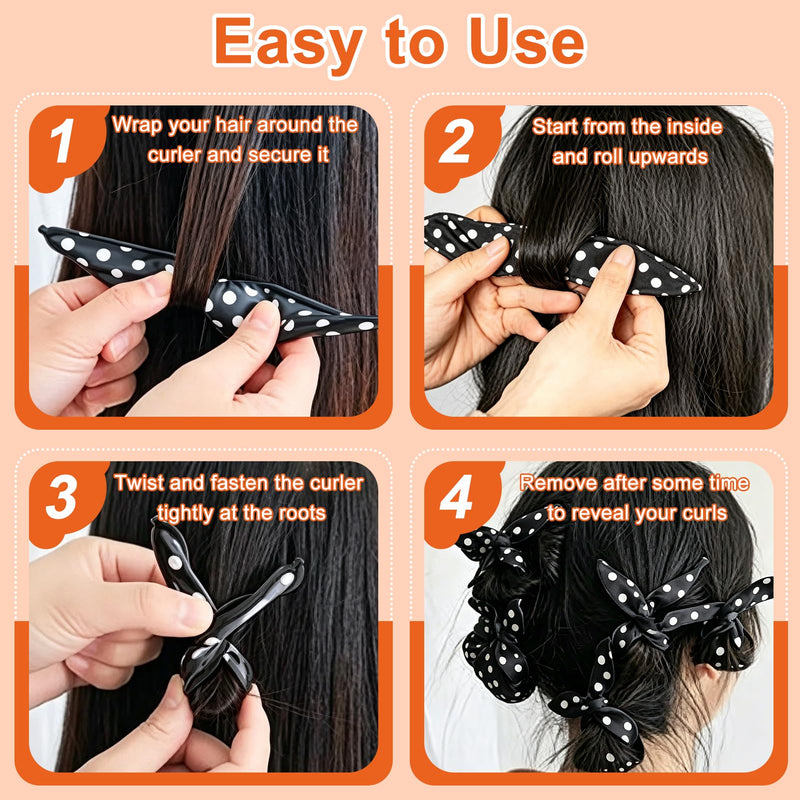 Easy to Use

1 Wrap your hair around the curler and secure it

2 Start from the inside and roll upwards

3 Twist and fasten the curler tightly at the roots

4 Remove after some time to reveal your curls