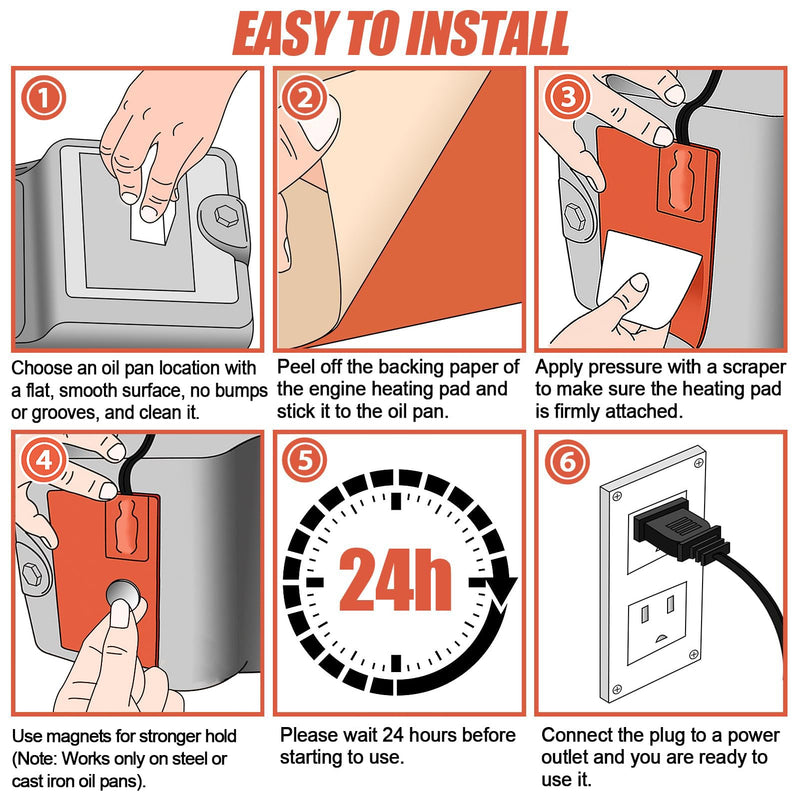 EASY TO INSTALL

1

Choose an oil pan location with a flat, smooth surface, no bumps or grooves, and clean it.

2

Peel off the backing paper of the engine heating pad and stick it to the oil pan.

3

Apply pressure with a scraper to make sure the heating pad is firmly attached.

4

Use magnets for stronger hold (Note: Works only on steel or cast iron oil pans).

5

24h

Please wait 24 hours before starting to use.

6

Connect the plug to a power outlet and you are ready to use it.