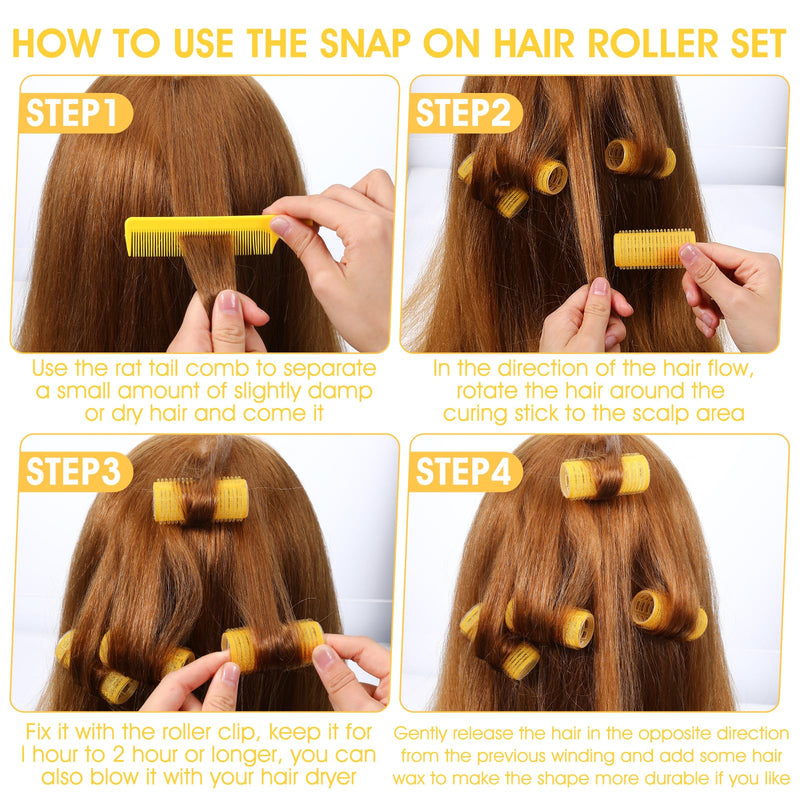 HOW TO USE THE SNAP ON HAIR ROLLER SET

STEP1

Use the rat tail comb to separate a small amount of slightly damp or dry hair and come it

STEP2

In the direction of the hair flow, rotate the hair around the curing stick to the scalp area

STEP3

Fix it with the roller clip, keep it for 1 hour to 2 hour or longer, you can also blow it with your hair dryer

STEP4

Gently release the hair in the opposite direction from the previous winding and add some hair wax to make the shape more durable if you like