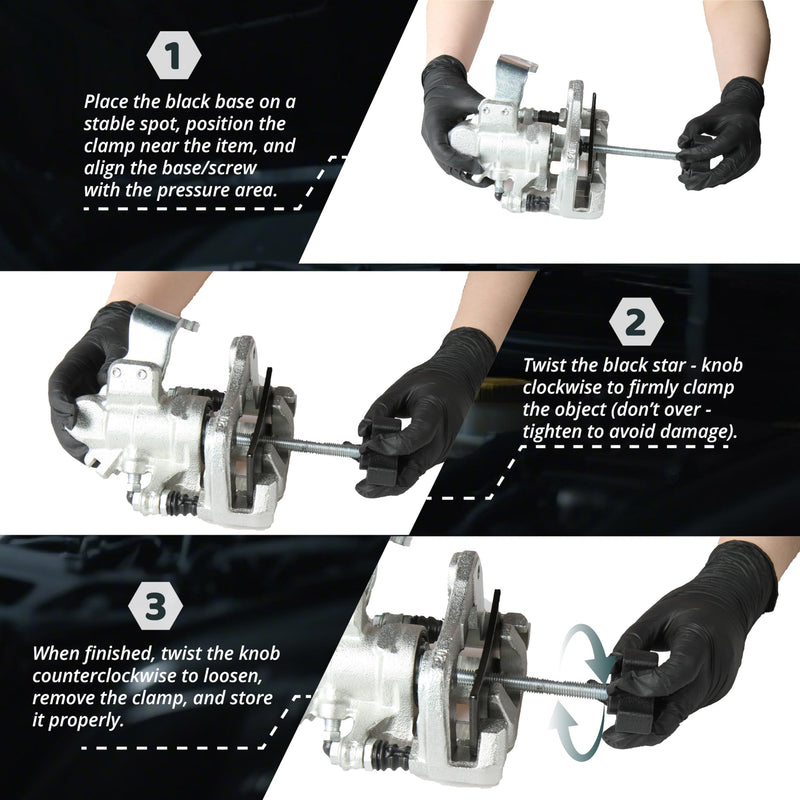 1

Place the black base on a stable spot, position the clamp near the item, and align the base/screw with the pressure area.

2

Twist the black star - knob clockwise to firmly clamp the object (don't over - tighten to avoid damage).

3

When finished, twist the knob counterclockwise to loosen, remove the clamp, and store it properly.