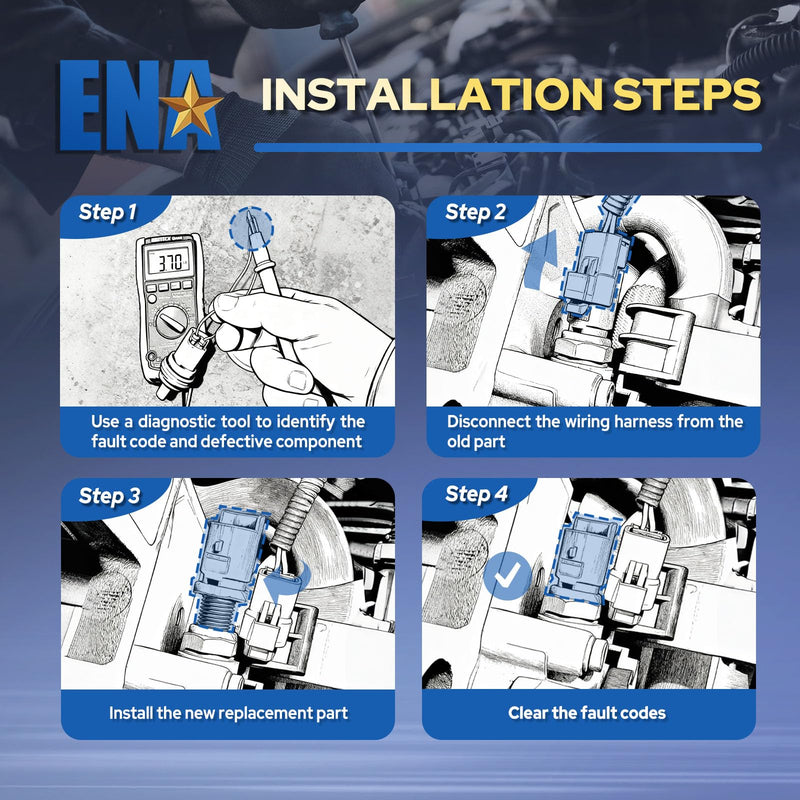 ENA

INSTALLATION STEPS

Step 1

370

Use a diagnostic tool to identify the fault code and defective component

Step 2

Disconnect the wiring harness from the old part

Step 3

Install the new replacement part

Step 4

Clear the fault codes