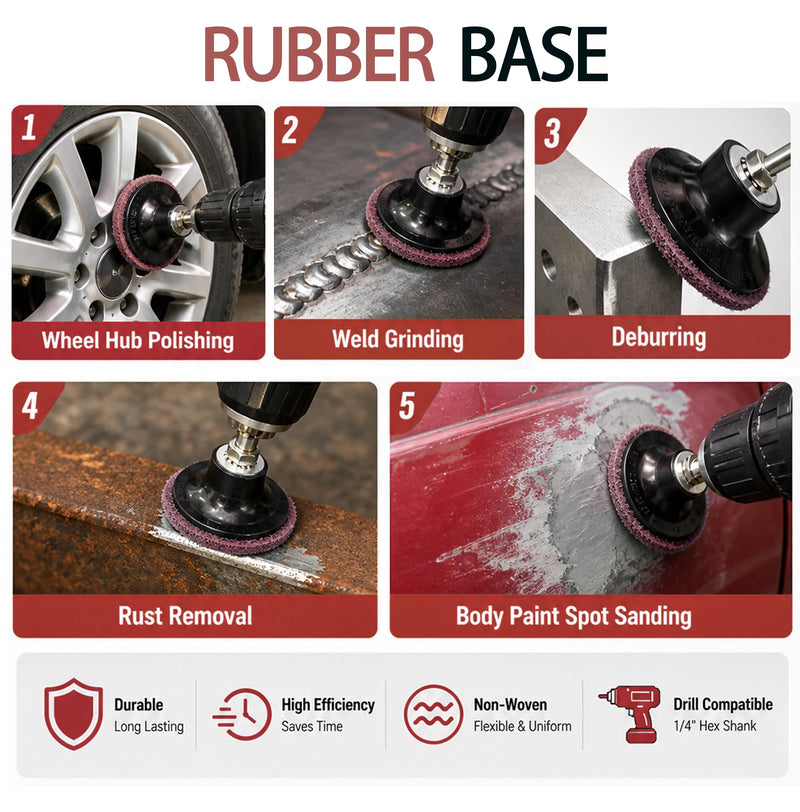 RUBBER BASE

1
Wheel Hub Polishing

2
Weld Grinding

3
Deburring

4
Rust Removal

5
Body Paint Spot Sanding

Durable
Long Lasting

High Efficiency
Saves Time

Non-Woven
Flexible & Uniform

Drill Compatible
1/4" Hex Shank