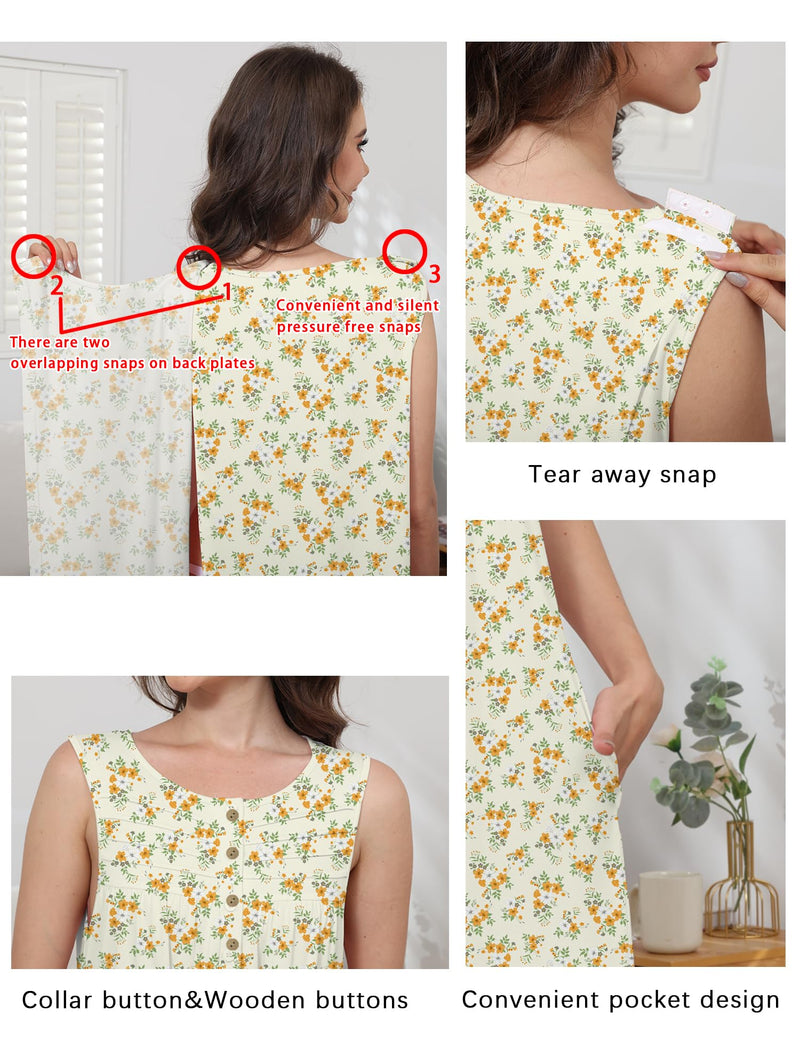 2
1
3
Convenient and silent pressure free snaps
There are two overlapping snaps on back plates

Tear away snap

Collar button&Wooden buttons

Convenient pocket design