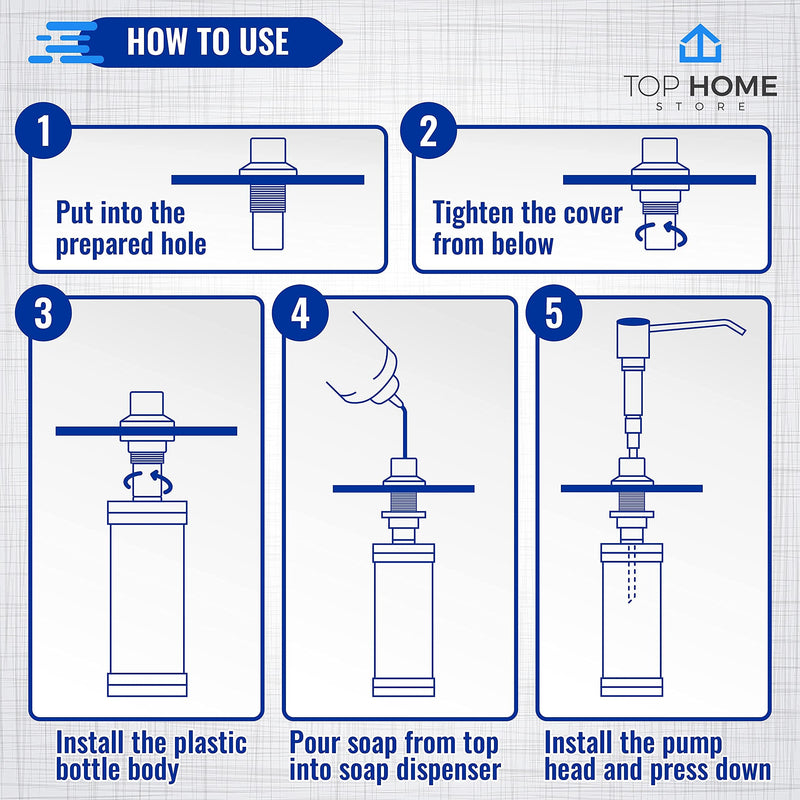 HOW TO USE

TOP HOME
STORE

1
Put into the prepared hole

2
Tighten the cover from below

3
Install the plastic bottle body

4
Pour soap from top into soap dispenser

5
Install the pump head and press down