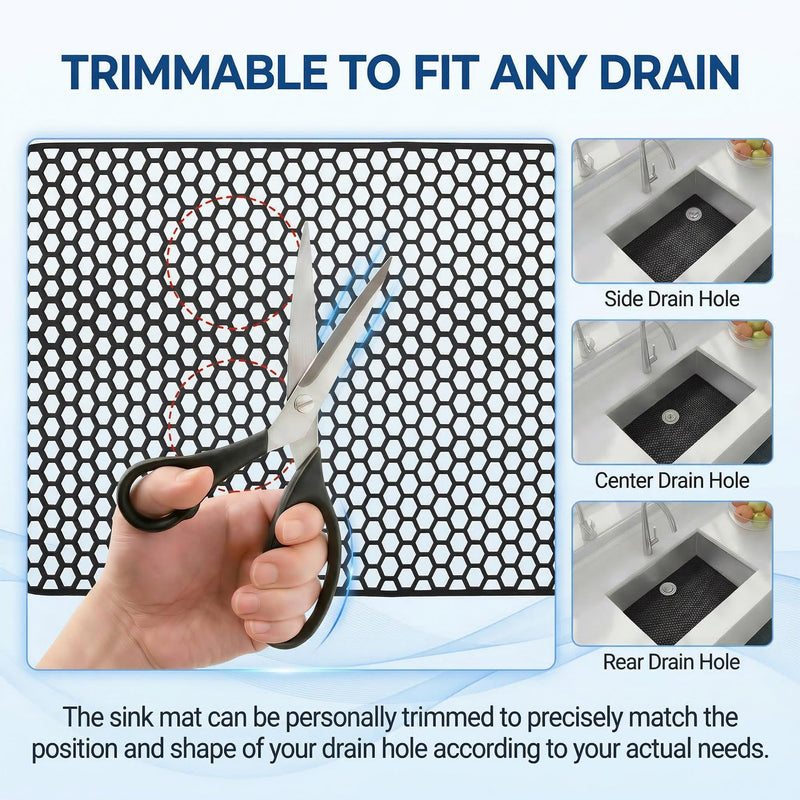 TRIMMABLE TO FIT ANY DRAIN

Side Drain Hole

Center Drain Hole

Rear Drain Hole

The sink mat can be personally trimmed to precisely match the position and shape of your drain hole according to your actual needs.