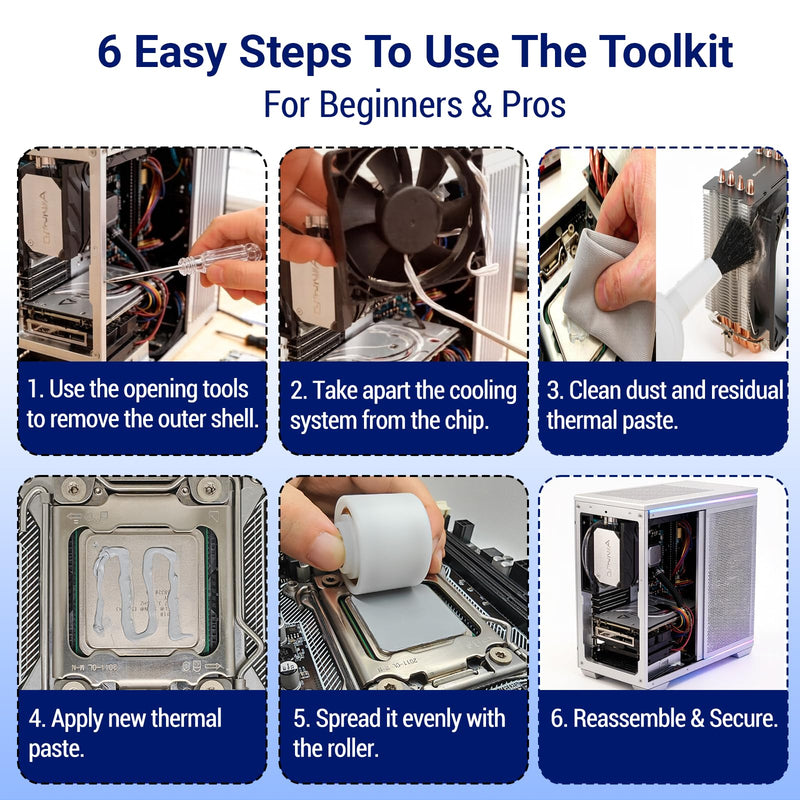 6 Easy Steps To Use The Toolkit

For Beginners & Pros

1. Use the opening tools to remove the outer shell.

2. Take apart the cooling system from the chip.

3. Clean dust and residual thermal paste.

4. Apply new thermal paste.

5. Spread it evenly with the roller.

6. Reassemble & Secure.