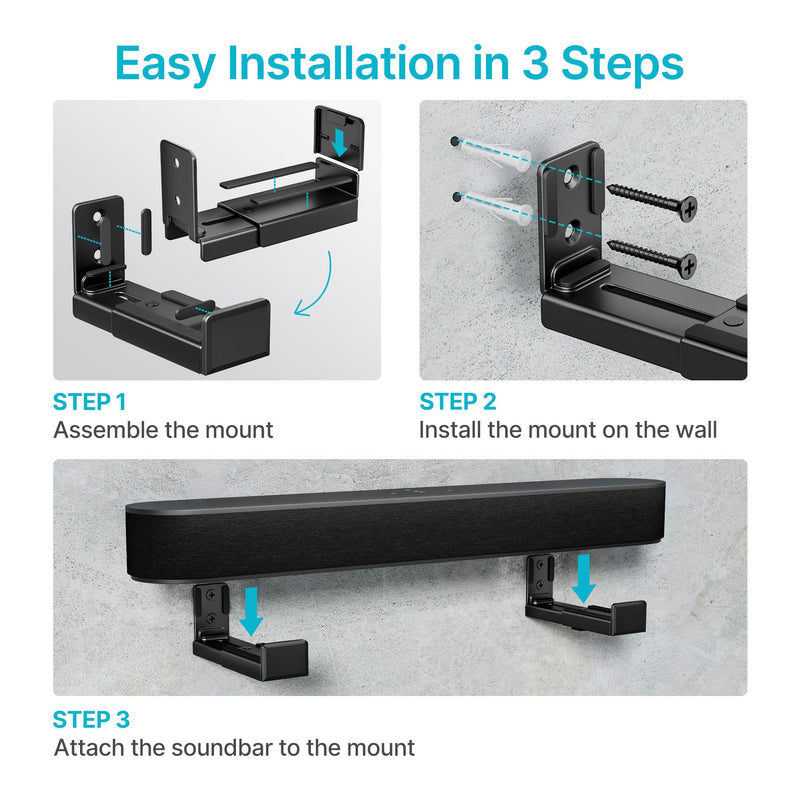 Easy Installation in 3 Steps

STEP 1
Assemble the mount

STEP 2
Install the mount on the wall

STEP 3
Attach the soundbar to the mount