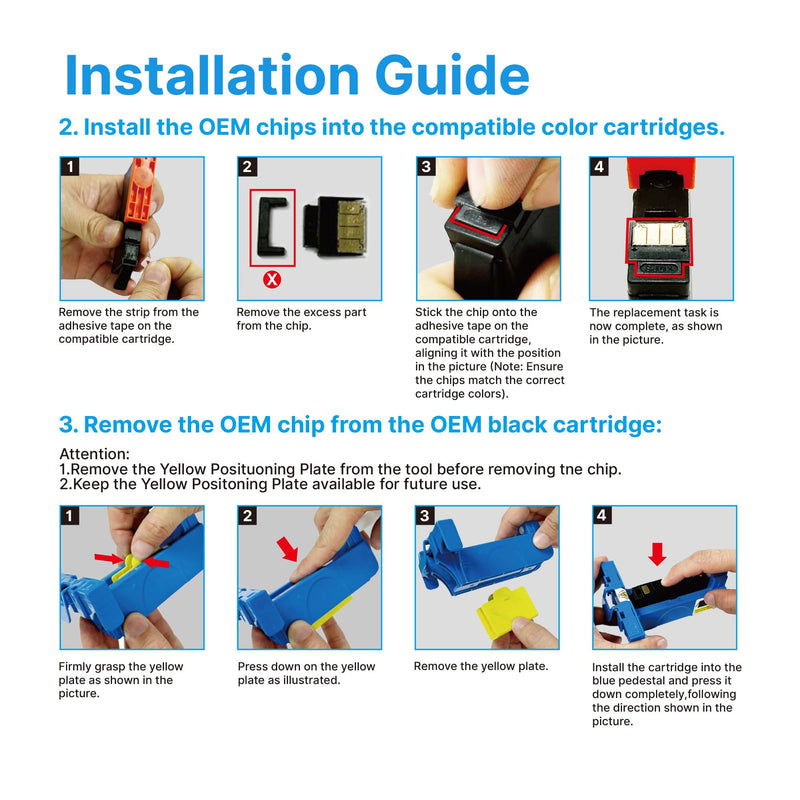 Installation Guide

2. Install the OEM chips into the compatible color cartridges.

1

Remove the strip from the adhesive tape on the compatible cartridge.

2

Remove the excess part from the chip.

3

Stick the chip onto the adhesive tape on the compatible cartridge, aligning it with the position in the picture (Note: Ensure the chips match the correct cartridge colors).

4

The replacement task is now complete, as shown in the picture.

3. Remove the OEM chip from the OEM black cartridge:

Attention:
1.Remove the Yellow Posituoning Plate from the tool before removing tne chip.
2.Keep the Yellow Positoning Plate available for future use.

1

Firmly grasp the yellow plate as shown in the picture.

2

Press down on the yellow plate as illustrated.

3

Remove the yellow plate.

4

Install the cartridge into the blue pedestal and press it down completely,following the direction shown in the picture.