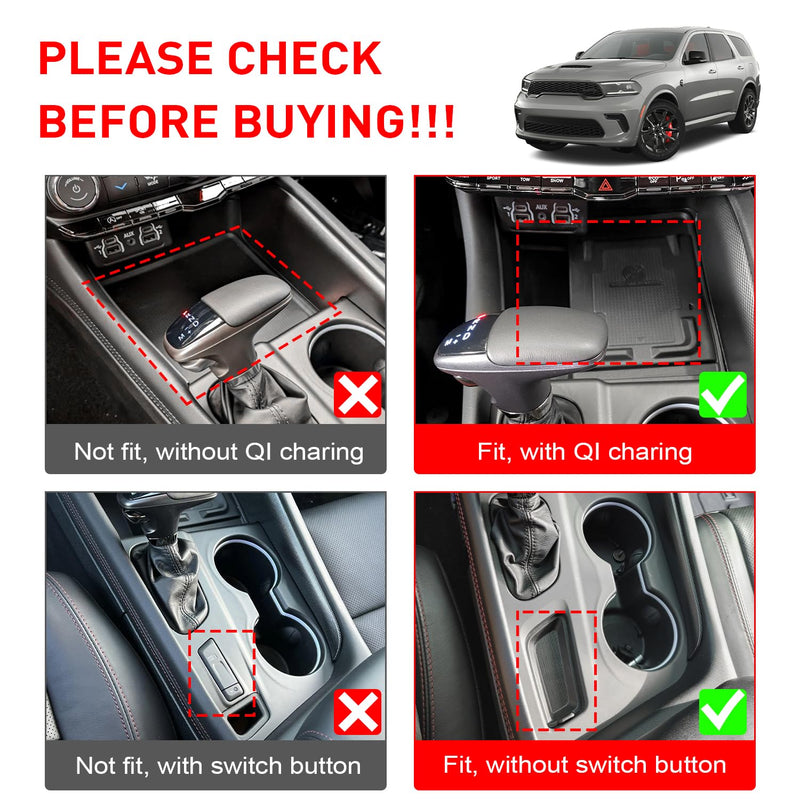 PLEASE CHECK BEFORE BUYING!!!

Not fit, without QI charing

Fit, with QI charing

Not fit, with switch button

Fit, without switch button