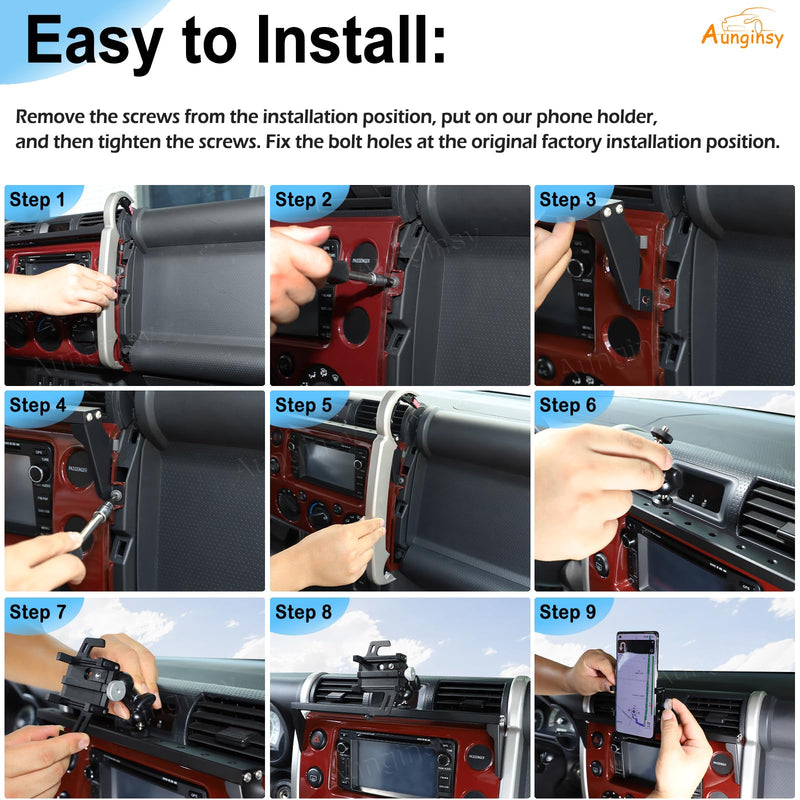 Easy to Install:

Aunginsy

Remove the screws from the installation position, put on our phone holder, and then tighten the screws. Fix the bolt holes at the original factory installation position.

Step 1

Step 2

Step 3

Step 4

Step 5

Step 6

Step 7

Step 8

Step 9