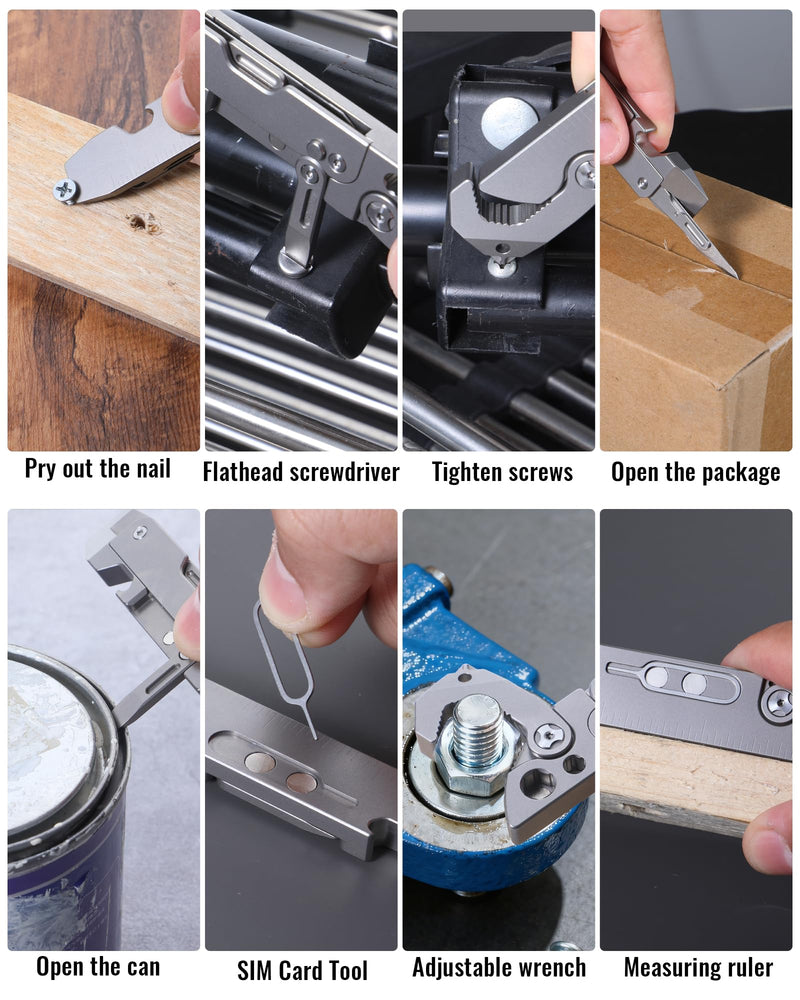 Pry out the nail

Flathead screwdriver

Tighten screws

Open the package

Open the can

SIM Card Tool

Adjustable wrench

Measuring ruler