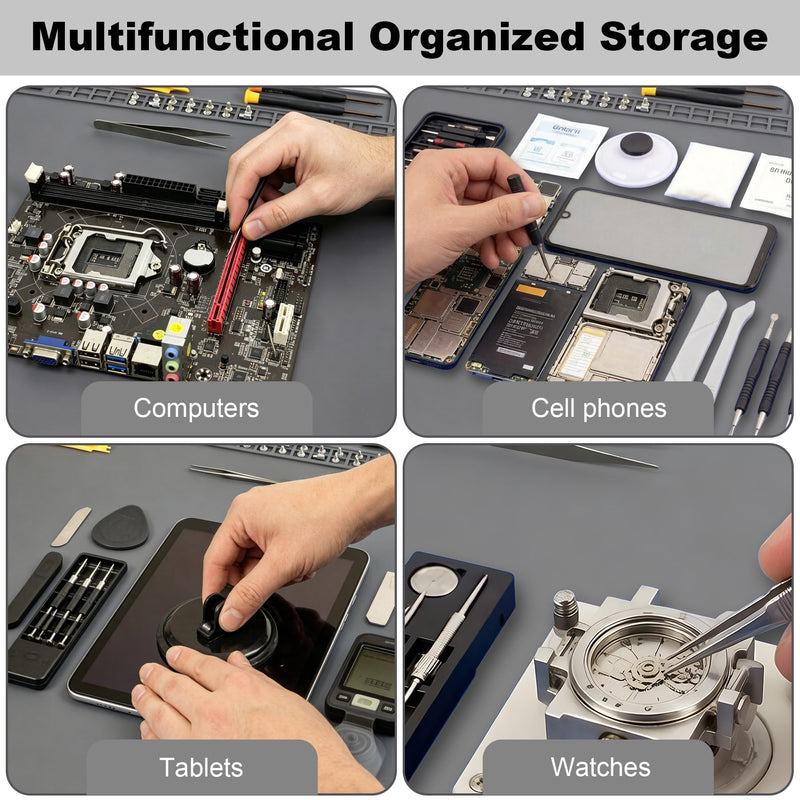 Multifunctional Organized Storage

Computers

Cell phones

Tablets

Watches