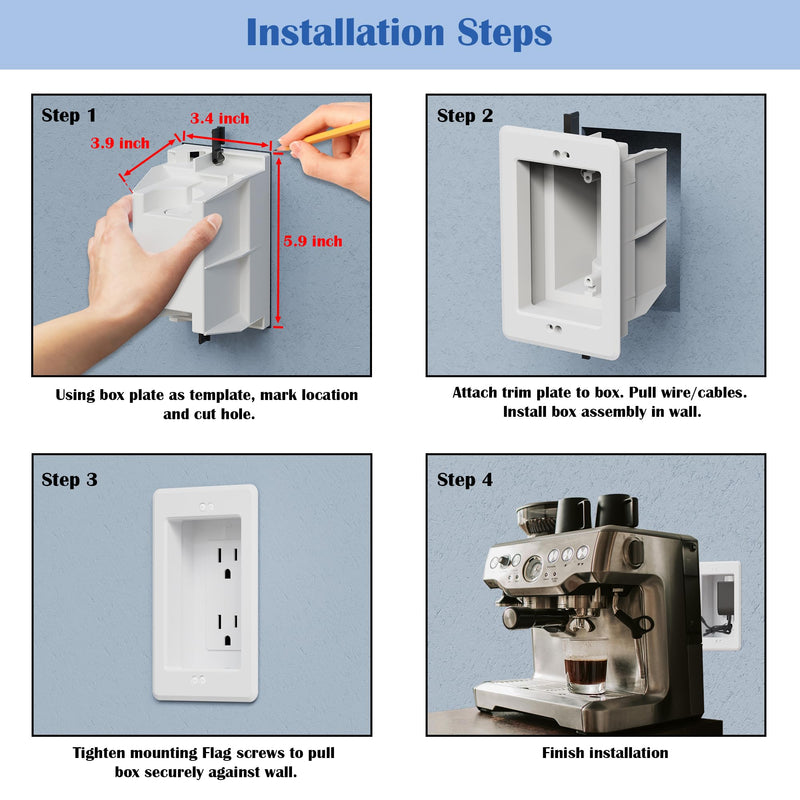 Installation Steps

Step 1

3.4 inch

3.9 inch

5.9 inch

Using box plate as template, mark location and cut hole.

Step 2

Attach trim plate to box. Pull wire/cables. Install box assembly in wall.

Step 3

Tighten mounting Flag screws to pull box securely against wall.

Step 4

Finish installation