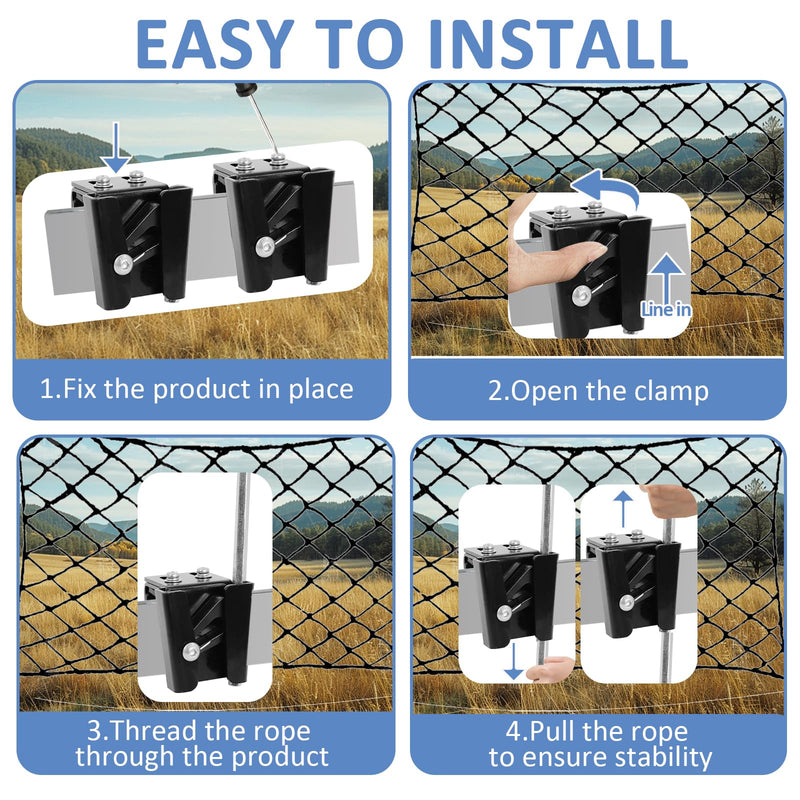 EASY TO INSTALL

1.Fix the product in place

Line in

2.Open the clamp

3.Thread the rope through the product

4.Pull the rope to ensure stability