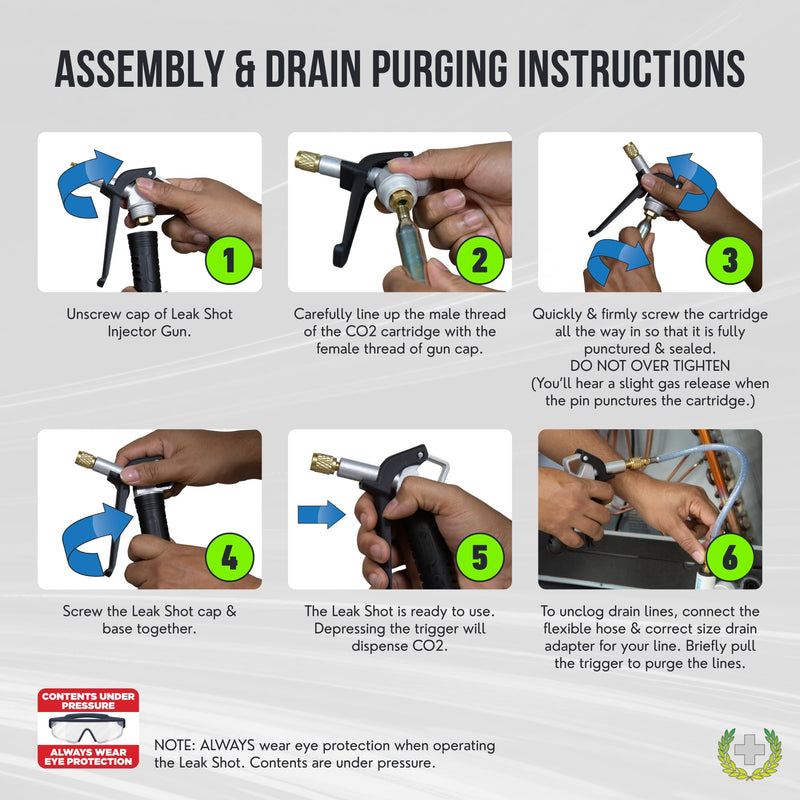 ASSEMBLY & DRAIN PURGING INSTRUCTIONS

1

Unscrew cap of Leak Shot Injector Gun.

2

Carefully line up the male thread of the CO2 cartridge with the female thread of gun cap.

3

Quickly & firmly screw the cartridge all the way in so that it is fully punctured & sealed.
DO NOT OVER TIGHTEN
(You'll hear a slight gas release when the pin punctures the cartridge.)

4

Screw the Leak Shot cap & base together.

5

The Leak Shot is ready to use. Depressing the trigger will dispense CO2.

6

To unclog drain lines, connect the flexible hose & correct size drain adapter for your line. Briefly pull the trigger to purge the lines.

CONTENTS UNDER PRESSURE
ALWAYS WEAR EYE PROTECTION

NOTE: ALWAYS wear eye protection when operating the Leak Shot. Contents are under pressure.