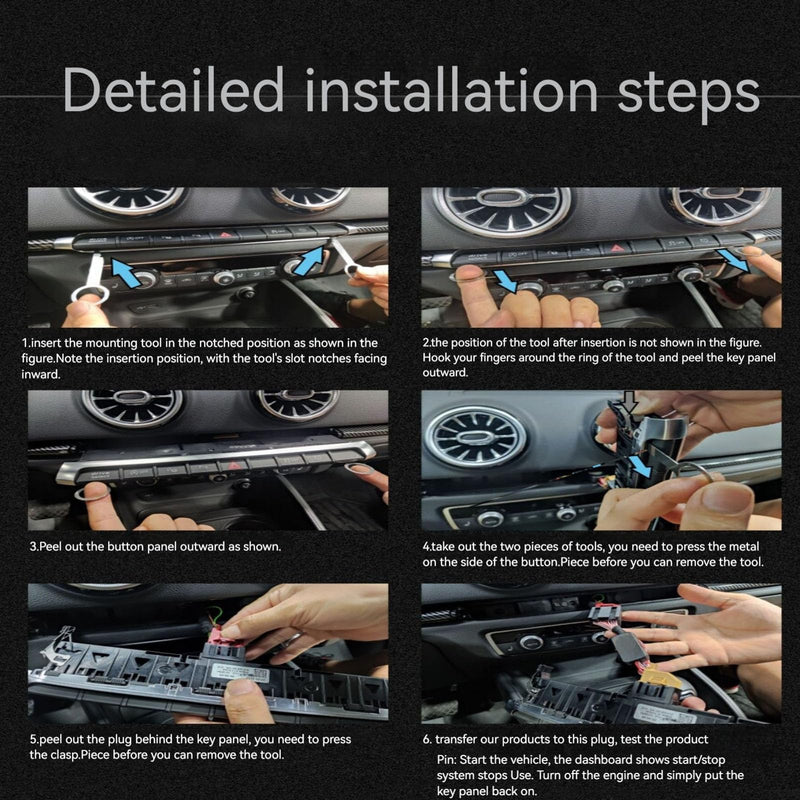 Detailed installation steps

1.insert the mounting tool in the notched position as shown in the figure.Note the insertion position, with the tool's slot notches facing inward.

2.the position of the tool after insertion is not shown in the figure. Hook your fingers around the ring of the tool and peel the key panel outward.

3.Peel out the button panel outward as shown.

4.take out the two pieces of tools, you need to press the metal on the side of the button.Piece before you can remove the tool.

5.peel out the plug behind the key panel, you need to press the clasp.Piece before you can remove the tool.

6. transfer our products to this plug, test the product

Pin: Start the vehicle, the dashboard shows start/stop system stops Use. Turn off the engine and simply put the key panel back on.