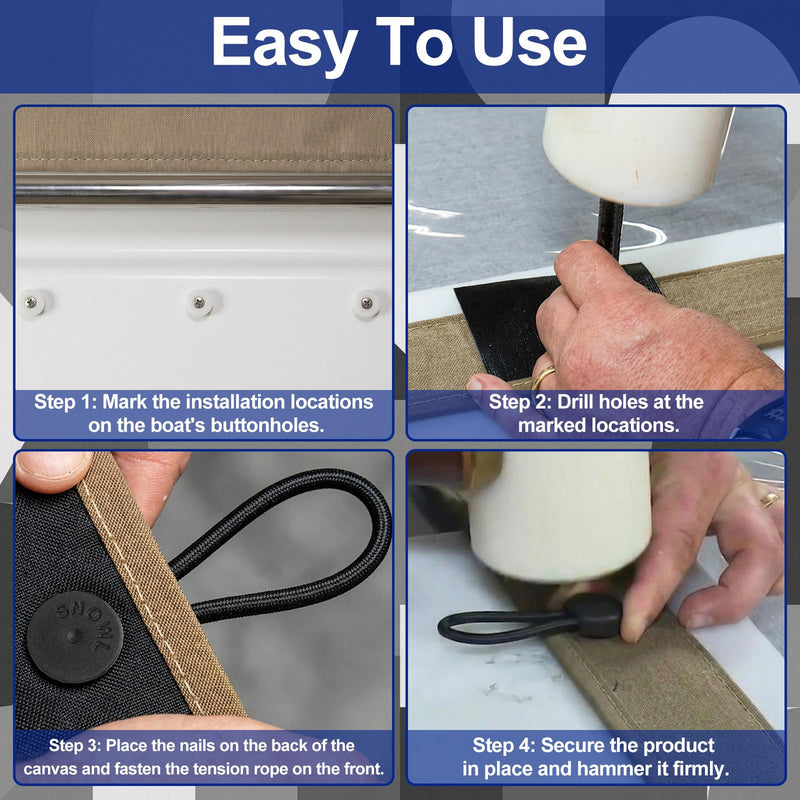 Easy To Use

Step 1: Mark the installation locations on the boat's buttonholes.

Step 2: Drill holes at the marked locations.

SNOWL

Step 3: Place the nails on the back of the canvas and fasten the tension rope on the front.

Step 4: Secure the product in place and hammer it firmly.