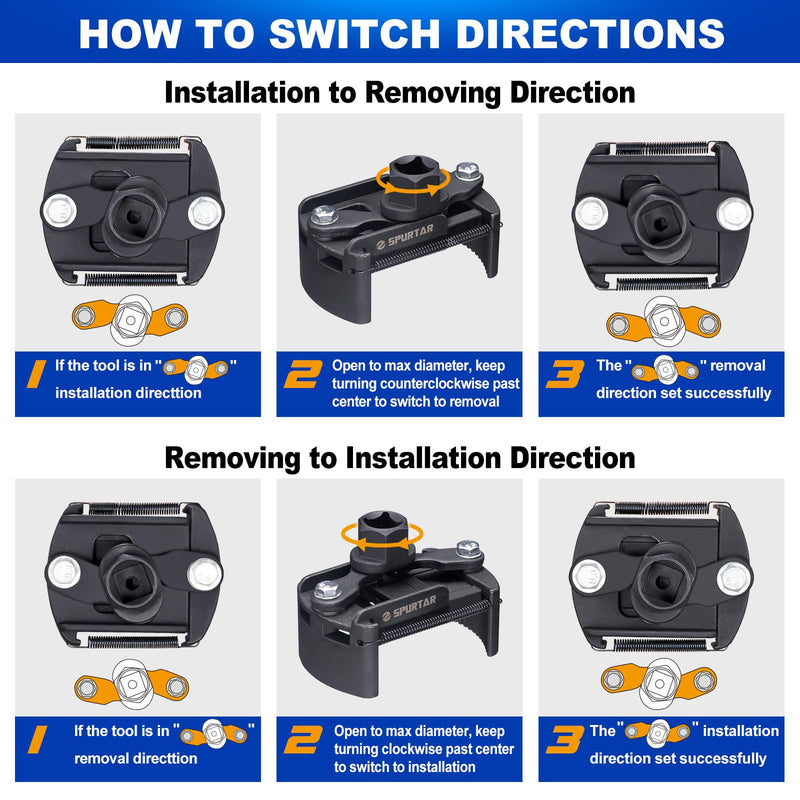 HOW TO SWITCH DIRECTIONS

Installation to Removing Direction

SPURTAR

1 If the tool is in " " installation directtion

2 Open to max diameter, keep turning counterclockwise past center to switch to removal

3 The " " removal direction set successfully

Removing to Installation Direction

SPURTAR

1 If the tool is in " " removal directtion

2 Open to max diameter, keep turning clockwise past center to switch to installation

3 The " " installation direction set successfully