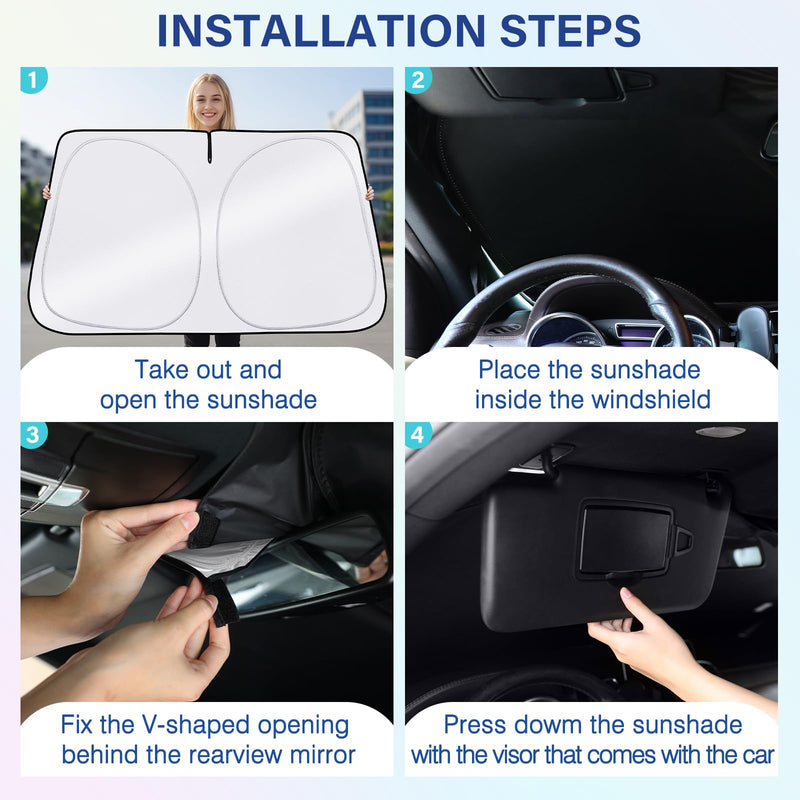 INSTALLATION STEPS

1

Take out and open the sunshade

2

Place the sunshade inside the windshield

3

Fix the V-shaped opening behind the rearview mirror

4

Press dowm the sunshade with the visor that comes with the car