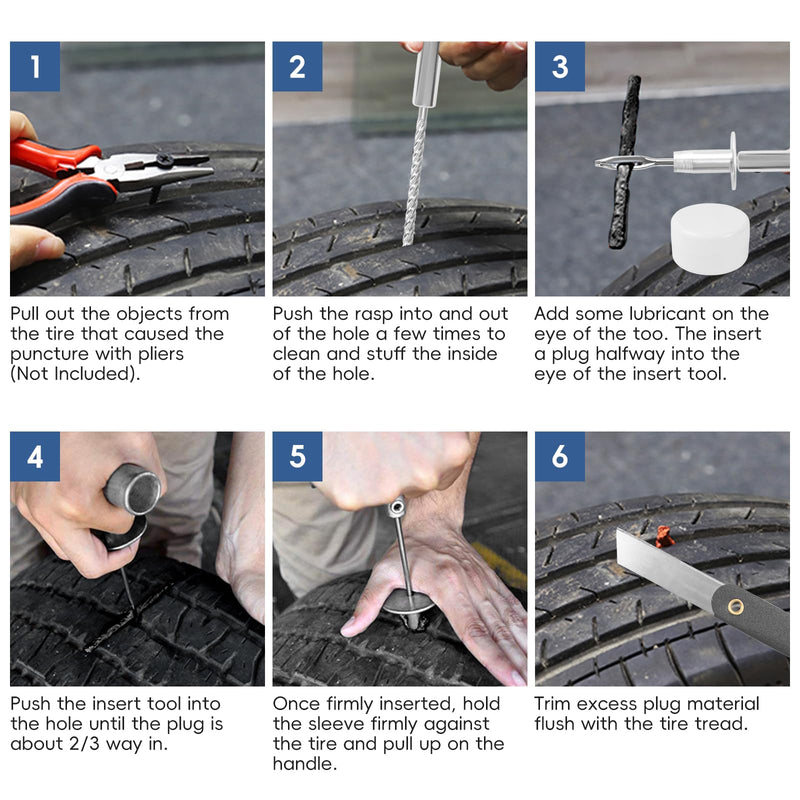 1

Pull out the objects from the tire that caused the puncture with pliers (Not Included).

2

Push the rasp into and out of the hole a few times to clean and stuff the inside of the hole.

3

Add some lubricant on the eye of the too. The insert a plug halfway into the eye of the insert tool.

4

Push the insert tool into the hole until the plug is about 2/3 way in.

5

Once firmly inserted, hold the sleeve firmly against the tire and pull up on the handle.

6

Trim excess plug material flush with the tire tread.