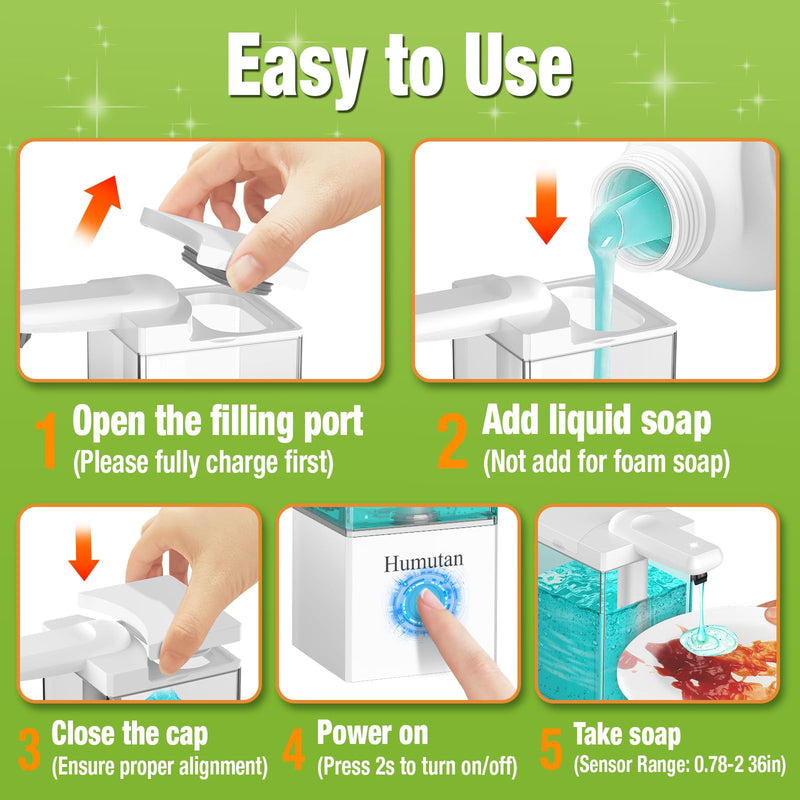 Easy to Use

1 Open the filling port
(Please fully charge first)

2 Add liquid soap
(Not add for foam soap)

Humutan

3 Close the cap
(Ensure proper alignment)

4 Power on
(Press 2s to turn on/off)

5 Take soap
(Sensor Range: 0.78-2 36in)