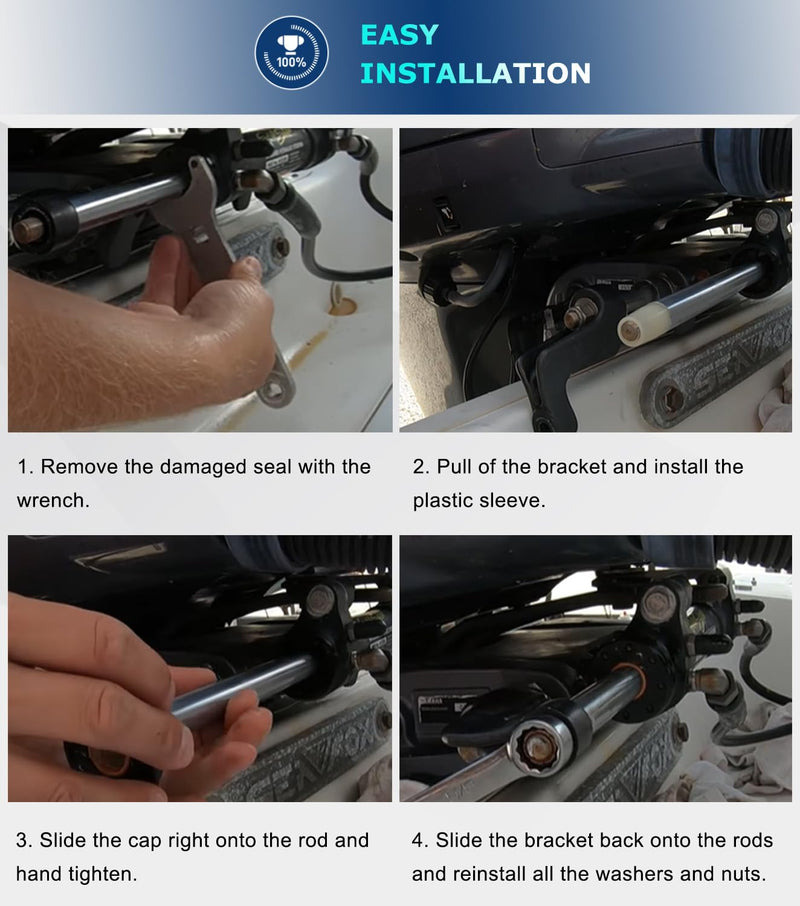 100%

EASY INSTALLATION

1. Remove the damaged seal with the wrench.

2. Pull of the bracket and install the plastic sleeve.

3. Slide the cap right onto the rod and hand tighten.

4. Slide the bracket back onto the rods and reinstall all the washers and nuts.