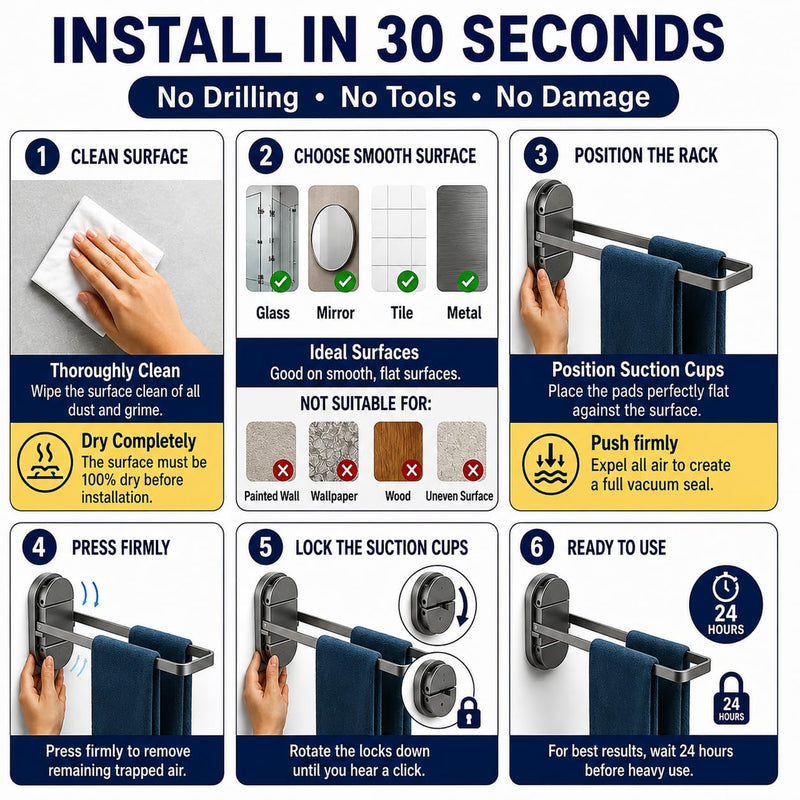 INSTALL IN 30 SECONDS

No Drilling • No Tools • No Damage

1 CLEAN SURFACE

Thoroughly Clean
Wipe the surface clean of all dust and grime.

Dry Completely
The surface must be 100% dry before installation.

2 CHOOSE SMOOTH SURFACE

Glass Mirror Tile Metal

Ideal Surfaces
Good on smooth, flat surfaces.

NOT SUITABLE FOR:

Painted Wall Wallpaper Wood Uneven Surface

3 POSITION THE RACK

Position Suction Cups
Place the pads perfectly flat against the surface.

Push firmly
Expel all air to create a full vacuum seal.

4 PRESS FIRMLY

Press firmly to remove remaining trapped air.

5 LOCK THE SUCTION CUPS

Rotate the locks down until you hear a click.

6 READY TO USE

24 HOURS

24 HOURS

For best results, wait 24 hours before heavy use.