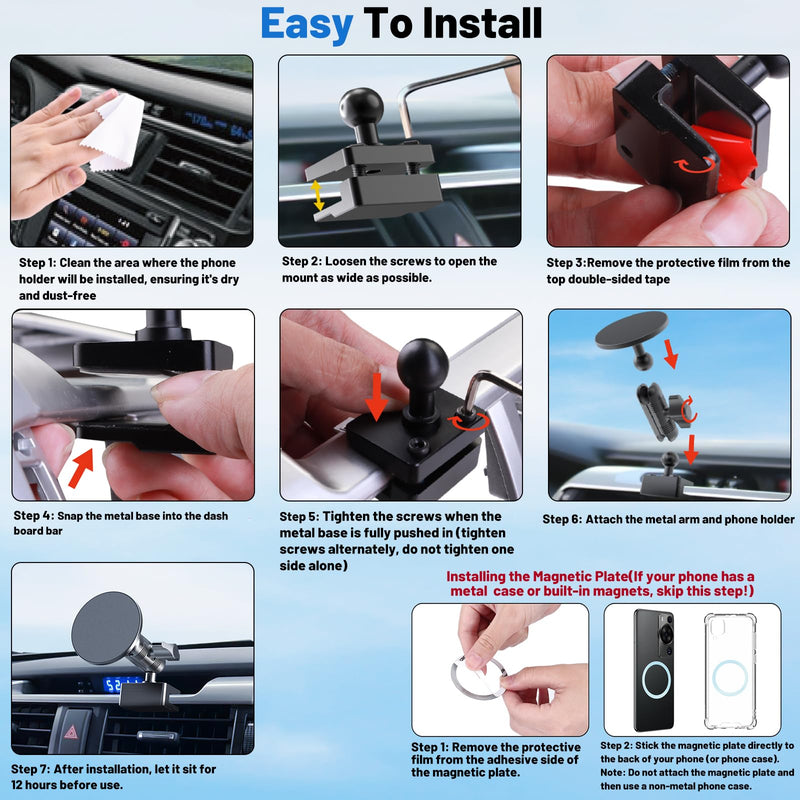 Easy To Install

Step 1: Clean the area where the phone holder will be installed, ensuring it's dry and dust-free

Step 2: Loosen the screws to open the mount as wide as possible.

Step 3:Remove the protective film from the top double-sided tape

Step 4: Snap the metal base into the dash board bar

Step 5: Tighten the screws when the metal base is fully pushed in (tighten screws alternately, do not tighten one side alone)

Step 6: Attach the metal arm and phone holder

Step 7: After installation, let it sit for 12 hours before use.

Installing the Magnetic Plate(If your phone has a metal case or built-in magnets, skip this step!)

Step 1: Remove the protective film from the adhesive side of the magnetic plate.

Step 2: Stick the magnetic plate directly to the back of your phone (or phone case). Note: Do not attach the magnetic plate and then use a non-metal phone case.