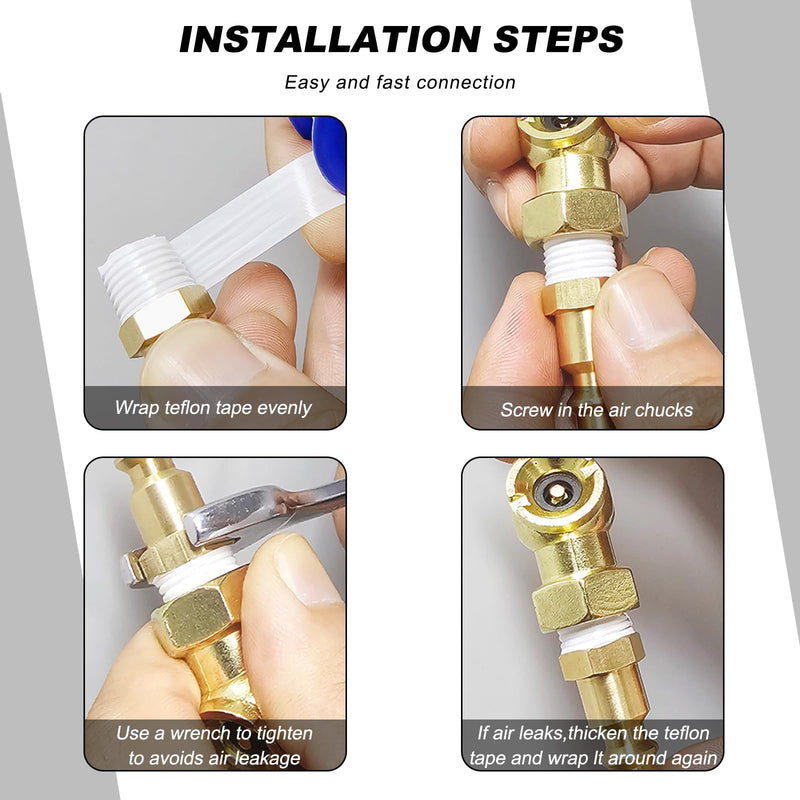 INSTALLATION STEPS

Easy and fast connection

Wrap teflon tape evenly

Screw in the air chucks

Use a wrench to tighten to avoids air leakage

If air leaks,thicken the teflon tape and wrap It around again