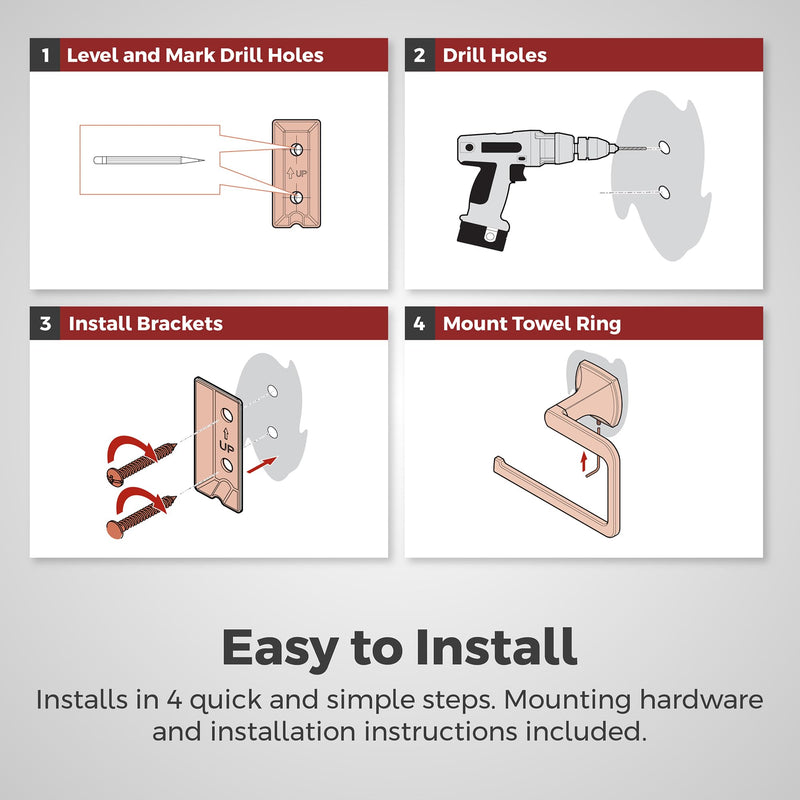 1 Level and Mark Drill Holes

UP

2 Drill Holes

3 Install Brackets

UP

4 Mount Towel Ring

Easy to Install

Installs in 4 quick and simple steps. Mounting hardware and installation instructions included.