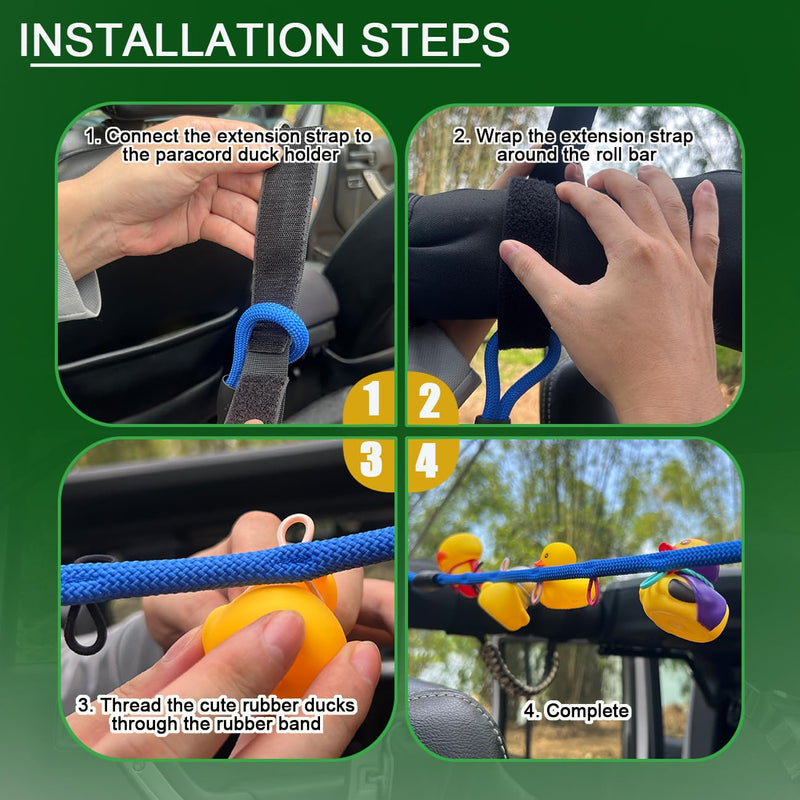 INSTALLATION STEPS

1. Connect the extension strap to the paracord duck holder

2. Wrap the extension strap around the roll bar

1

2

3

4

3. Thread the cute rubber ducks through the rubber band

4. Complete