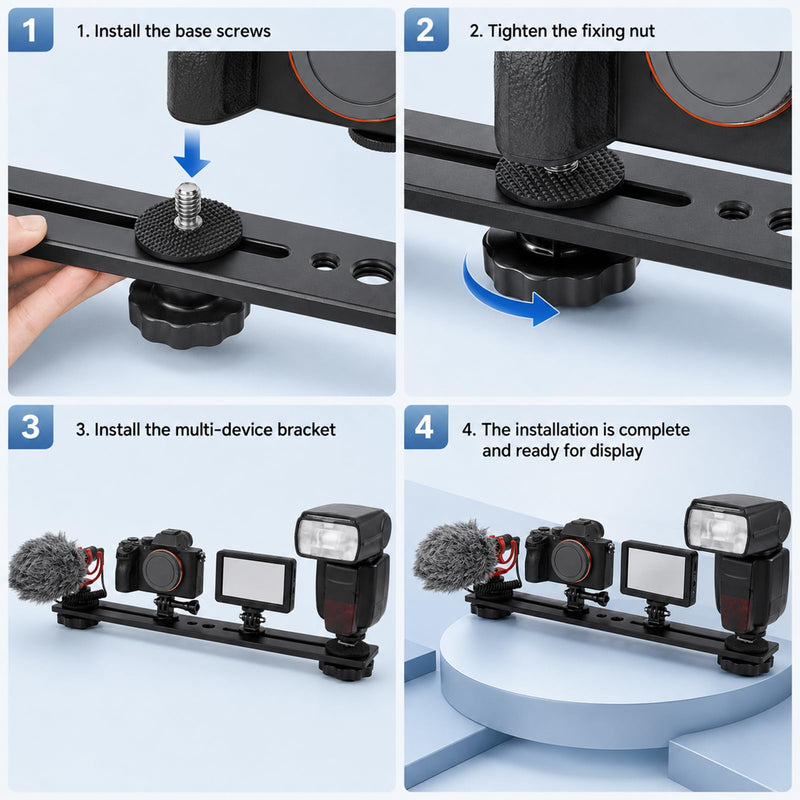 1

1. Install the base screws

2

2. Tighten the fixing nut

3

3. Install the multi-device bracket

4

4. The installation is complete and ready for display