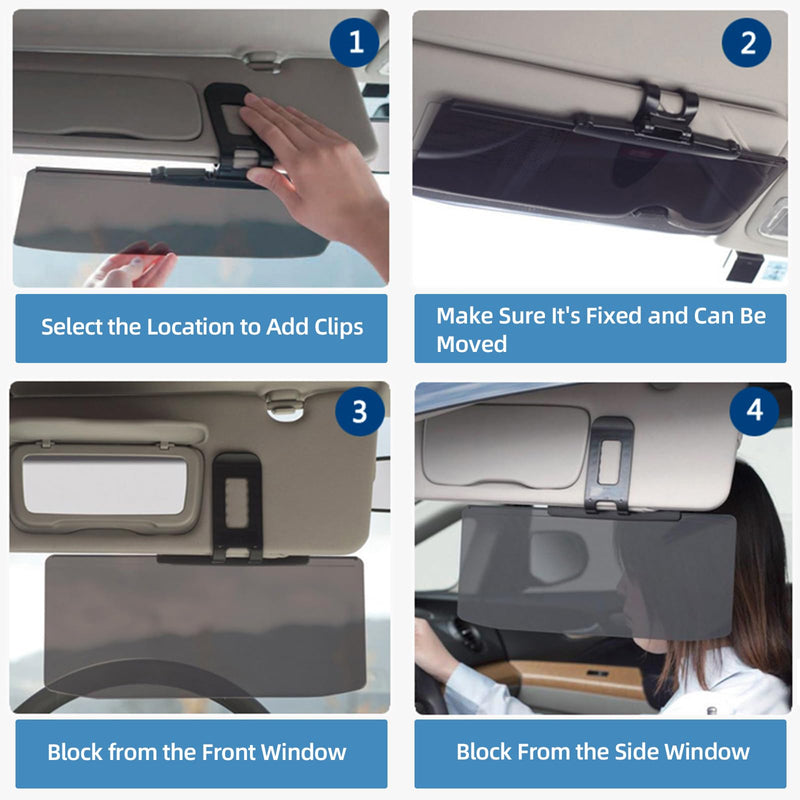 1

Select the Location to Add Clips

2

Make Sure It's Fixed and Can Be Moved

3

Block from the Front Window

4

Block From the Side Window