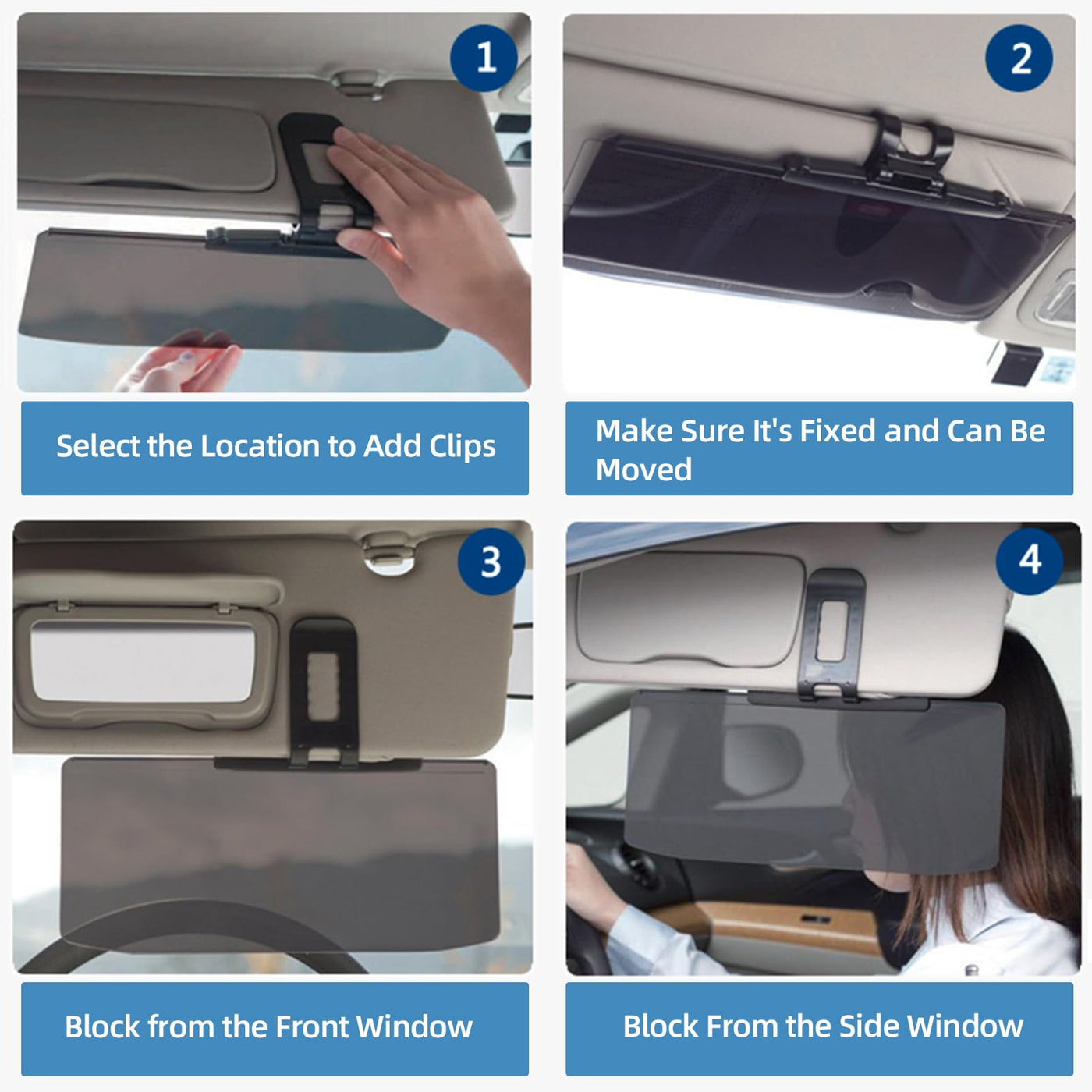 1

Select the Location to Add Clips

2

Make Sure It's Fixed and Can Be Moved

3

Block from the Front Window

4

Block From the Side Window