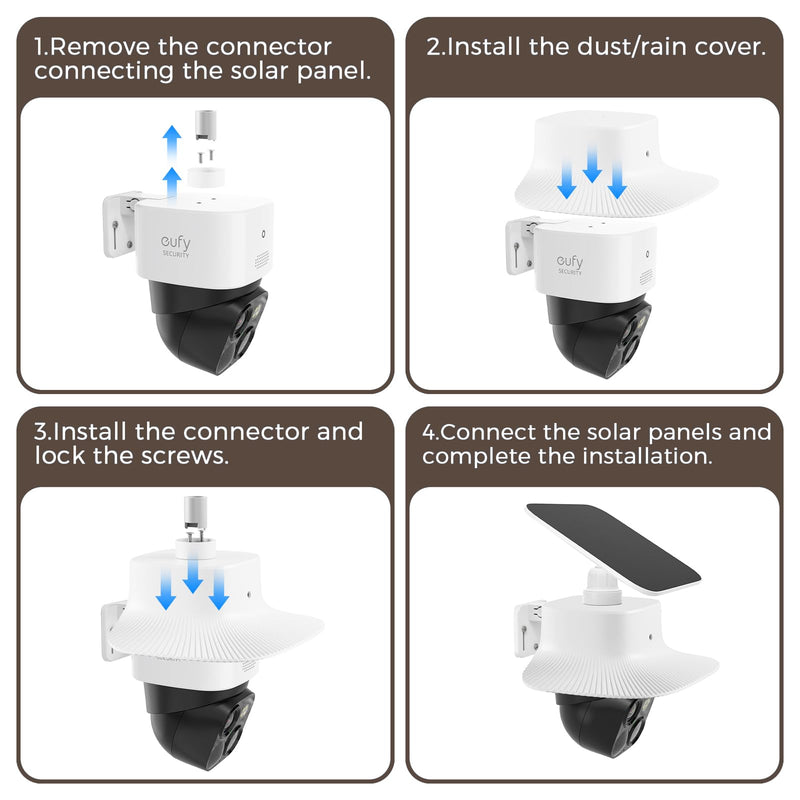 1.Remove the connector connecting the solar panel.

eufy SECURITY

2.Install the dust/rain cover.

eufy SECURITY

3.Install the connector and lock the screws.

4.Connect the solar panels and complete the installation.