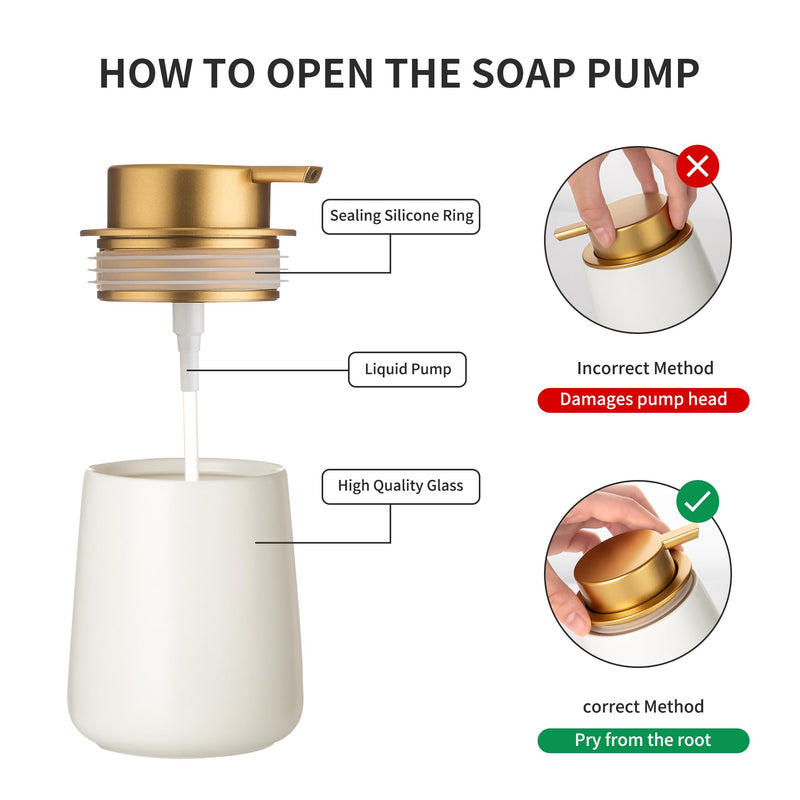 HOW TO OPEN THE SOAP PUMP

Sealing Silicone Ring

Liquid Pump

High Quality Glass

Incorrect Method

Damages pump head

correct Method

Pry from the root