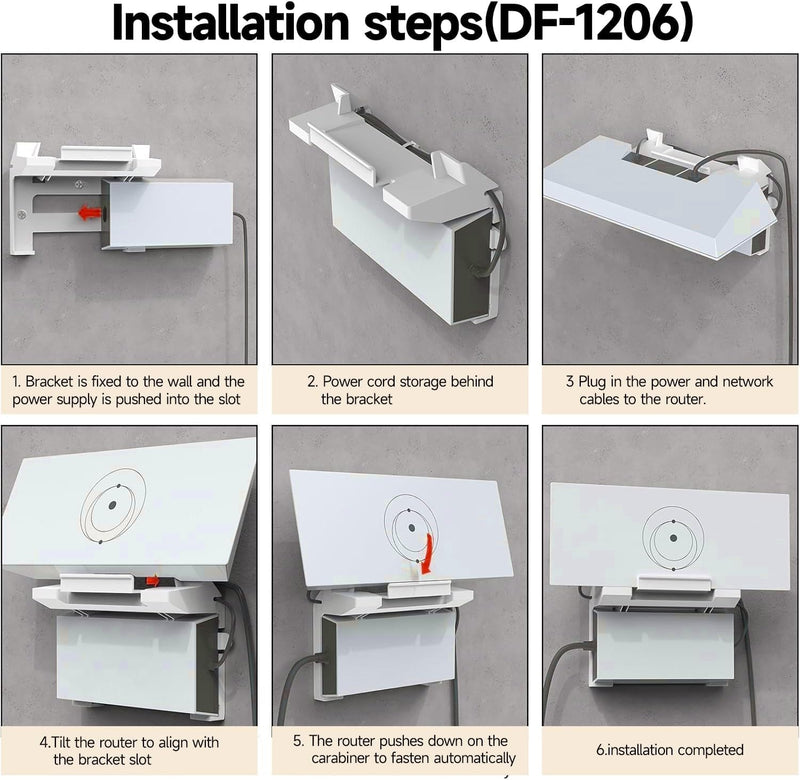 Installation steps(DF-1206)

1. Bracket is fixed to the wall and the power supply is pushed into the slot

2. Power cord storage behind the bracket

3 Plug in the power and network cables to the router.

4.Tilt the router to align with the bracket slot

5. The router pushes down on the carabiner to fasten automatically

6.installation completed