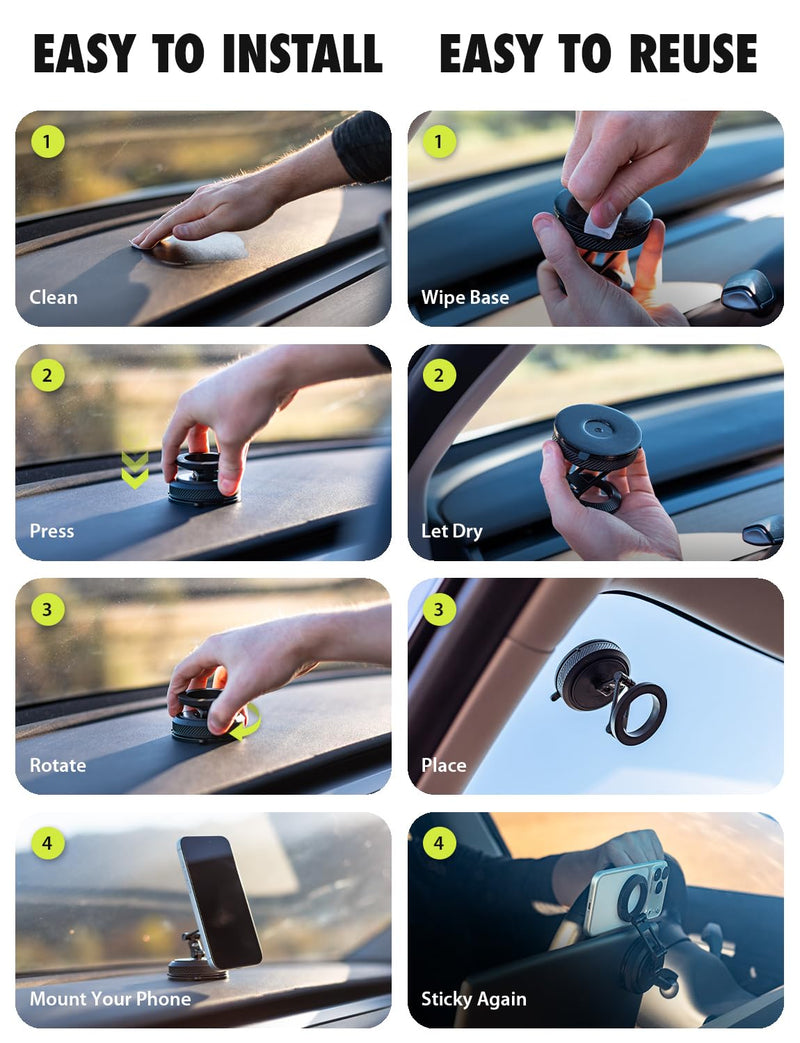 EASY TO INSTALL

1
Clean

2
Press

3
Rotate

4
Mount Your Phone

EASY TO REUSE

1
Wipe Base

2
Let Dry

3
Place

4
Sticky Again