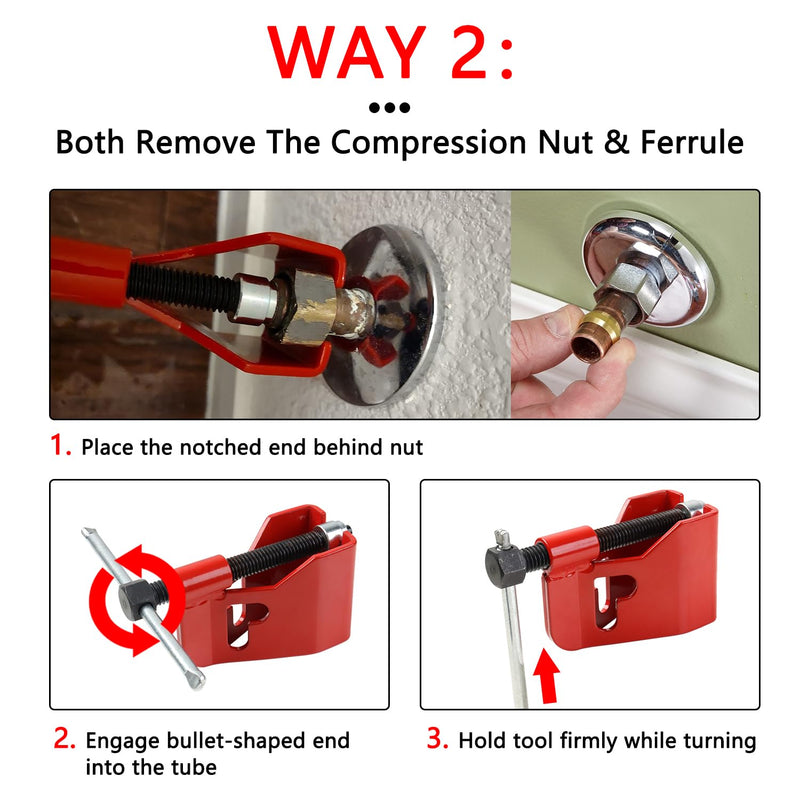 WAY 2:

•••

Both Remove The Compression Nut & Ferrule

1. Place the notched end behind nut

2. Engage bullet-shaped end into the tube

3. Hold tool firmly while turning