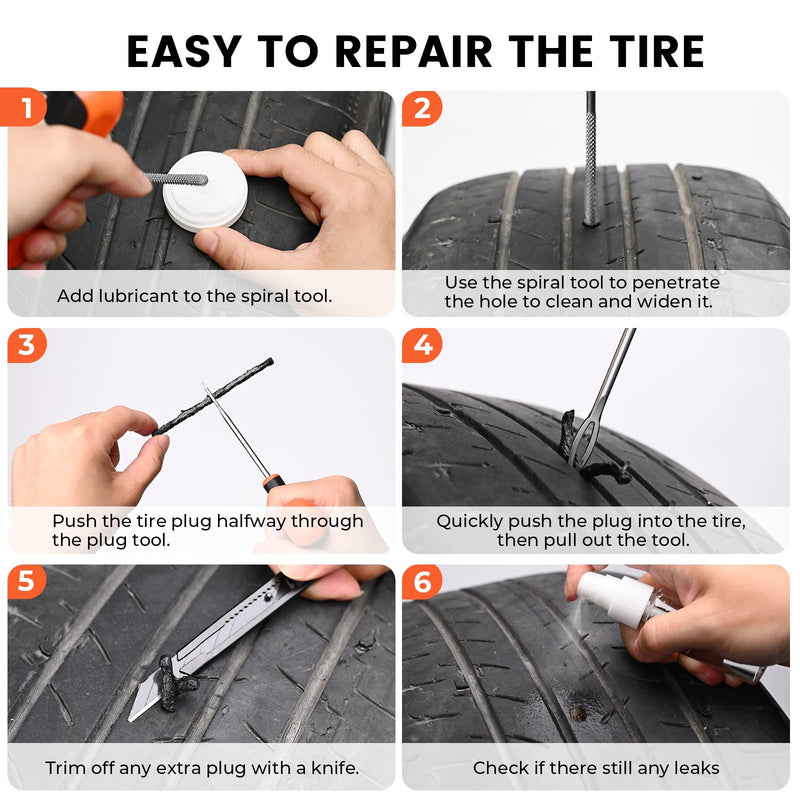 EASY TO REPAIR THE TIRE

1
Add lubricant to the spiral tool.

2
Use the spiral tool to penetrate the hole to clean and widen it.

3
Push the tire plug halfway through the plug tool.

4
Quickly push the plug into the tire, then pull out the tool.

5
Trim off any extra plug with a knife.

6
Check if there still any leaks