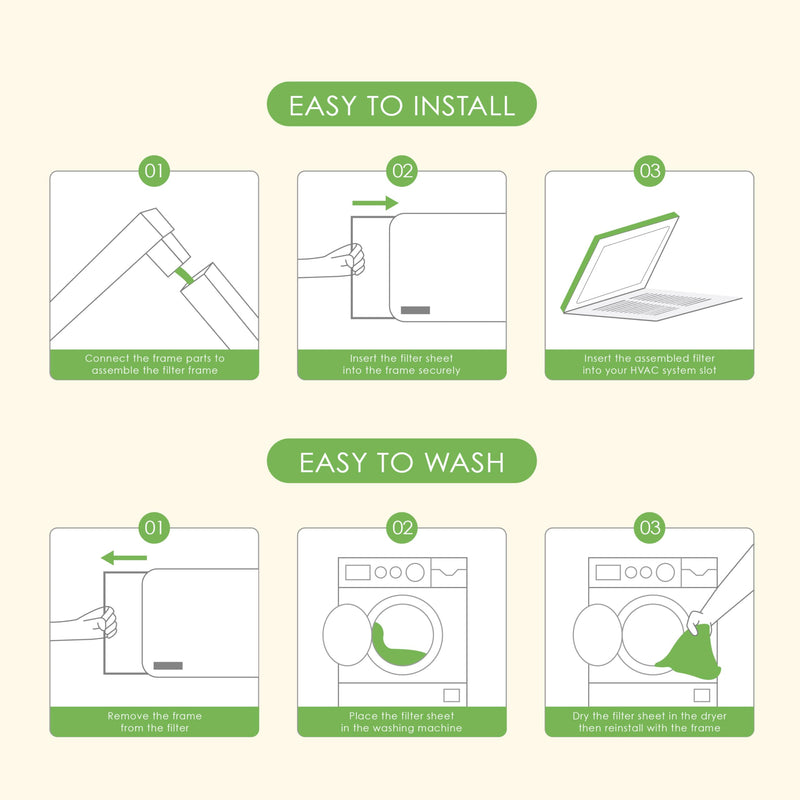 EASY TO INSTALL

01

Connect the frame parts to assemble the filter frame

02

Insert the filter sheet into the frame securely

03

Insert the assembled filter into your HVAC system slot

EASY TO WASH

01

Remove the frame from the filter

02

Place the filter sheet in the washing machine

03

Dry the filter sheet in the dryer then reinstall with the frame