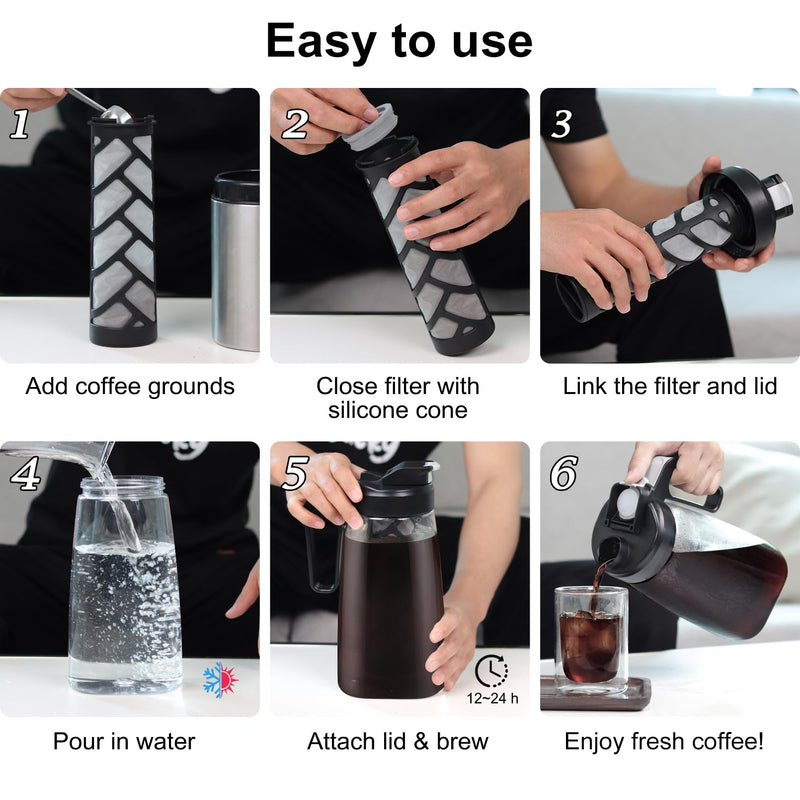 Easy to use

1

Add coffee grounds

2

Close filter with silicone cone

3

Link the filter and lid

4

Pour in water

5

12~24 h

Attach lid & brew

6

Enjoy fresh coffee!