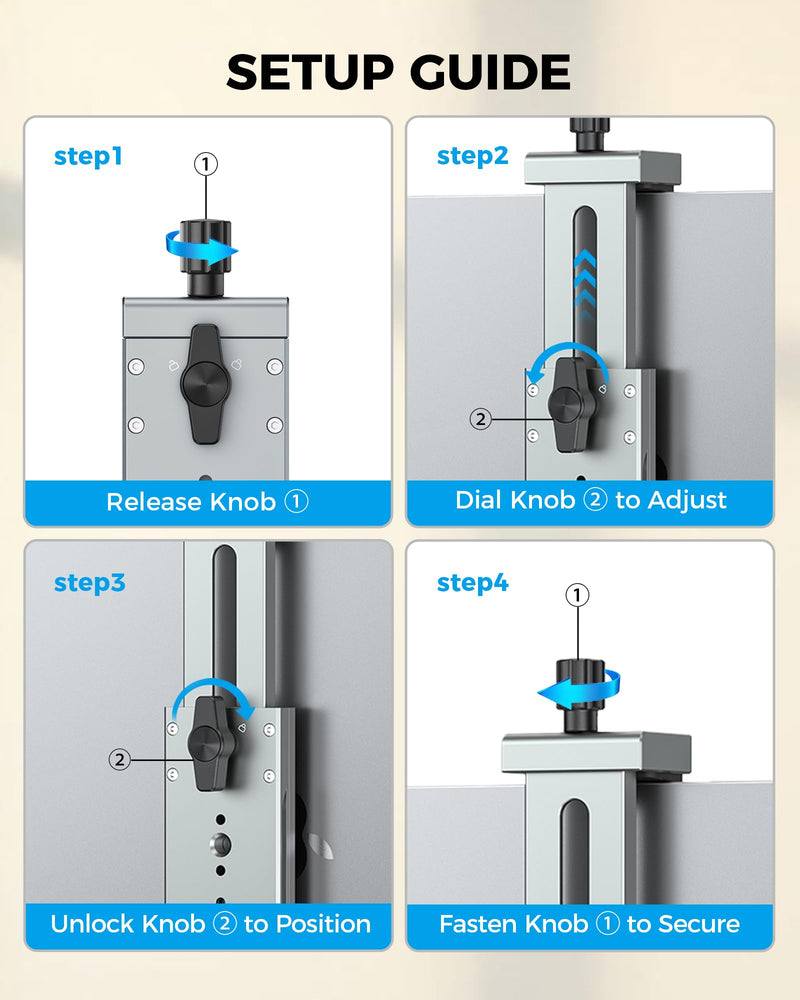 SETUP GUIDE

step1

①

Release Knob ①

step2

②

Dial Knob ② to Adjust

step3

②

Unlock Knob ② to Position

step4

①

Fasten Knob ① to Secure