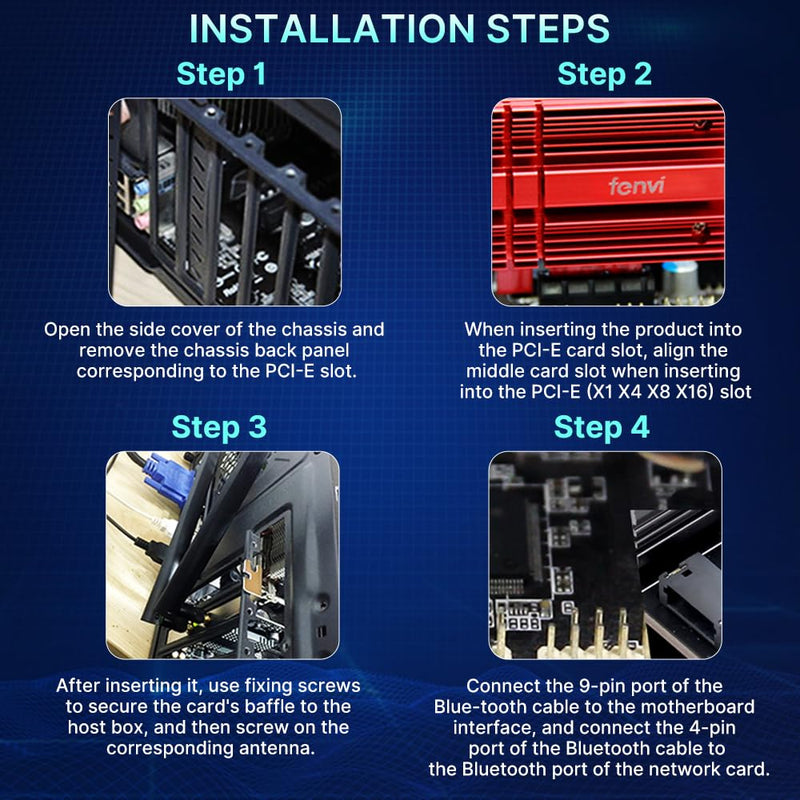 INSTALLATION STEPS

Step 1

Open the side cover of the chassis and remove the chassis back panel corresponding to the PCI-E slot.

Step 2

fenvi

When inserting the product into the PCI-E card slot, align the middle card slot when inserting into the PCI-E (X1 X4 X8 X16) slot

Step 3

After inserting it, use fixing screws to secure the card's baffle to the host box, and then screw on the corresponding antenna.

Step 4

Connect the 9-pin port of the Blue-tooth cable to the motherboard interface, and connect the 4-pin port of the Bluetooth cable to the Bluetooth port of the network card.