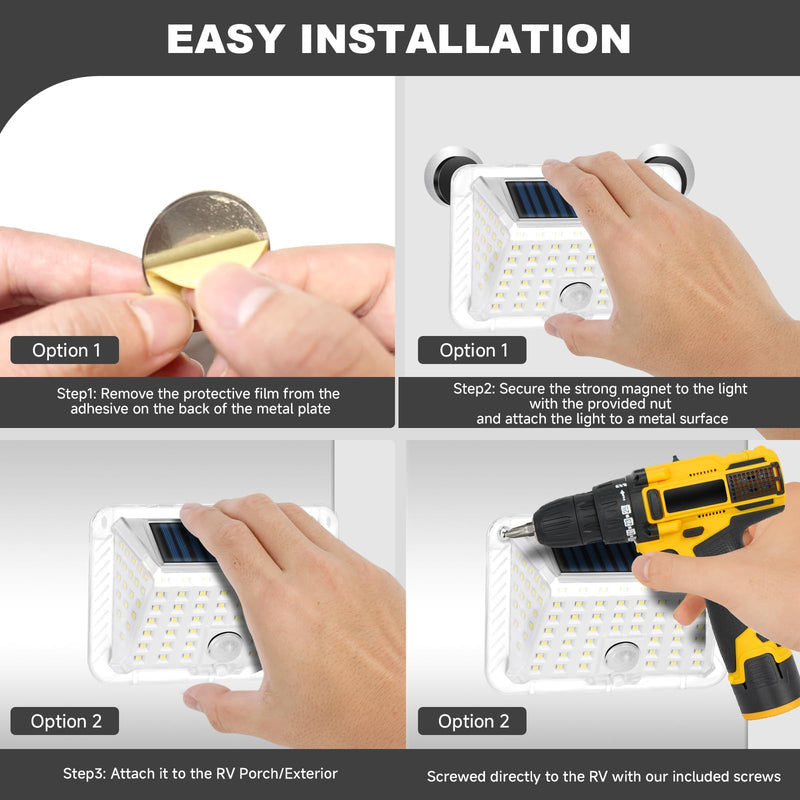 EASY INSTALLATION

Option 1

Step1: Remove the protective film from the adhesive on the back of the metal plate

Option 1

Step2: Secure the strong magnet to the light with the provided nut and attach the light to a metal surface

Option 2

Step3: Attach it to the RV Porch/Exterior

Option 2

Screwed directly to the RV with our included screws