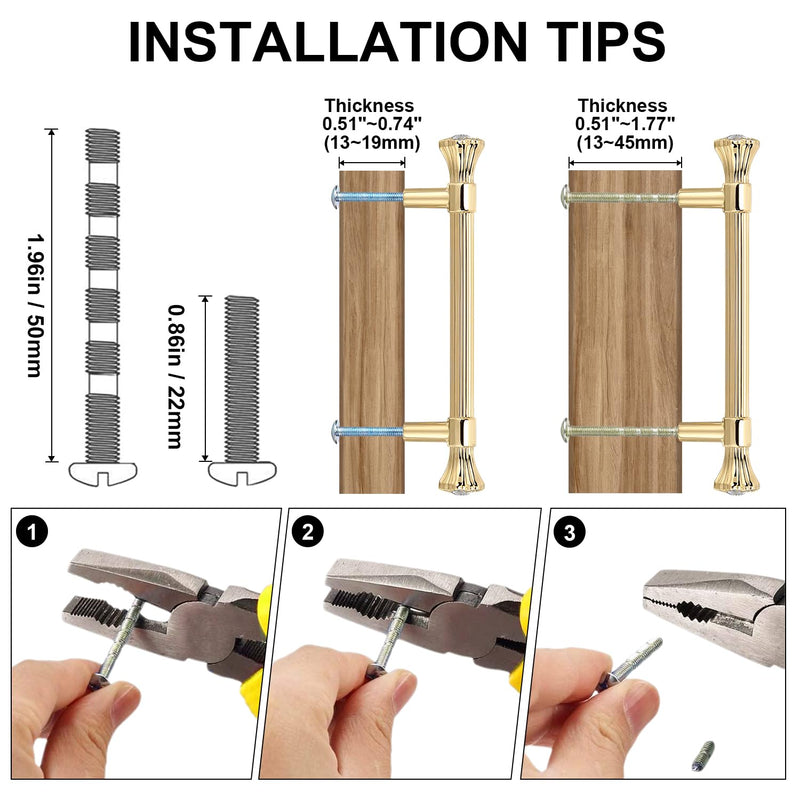 INSTALLATION TIPS

1.96in / 50mm

0.86in / 22mm

Thickness
0.51"~0.74"
(13~19mm)

Thickness
0.51"~1.77"
(13~45mm)

1

2

3