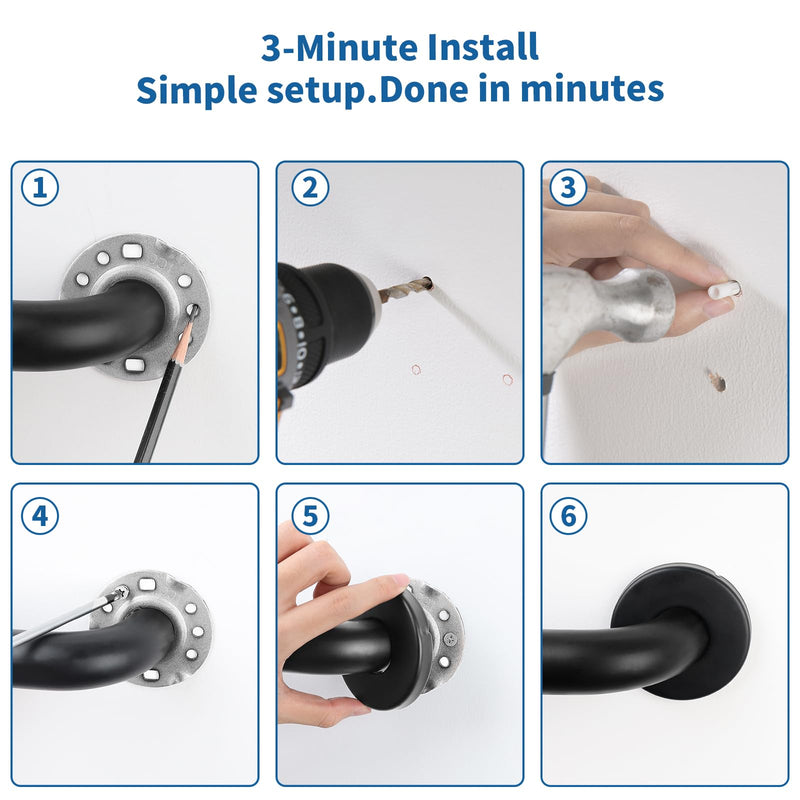 3-Minute Install
Simple setup.Done in minutes

1

2

3

4

5

6