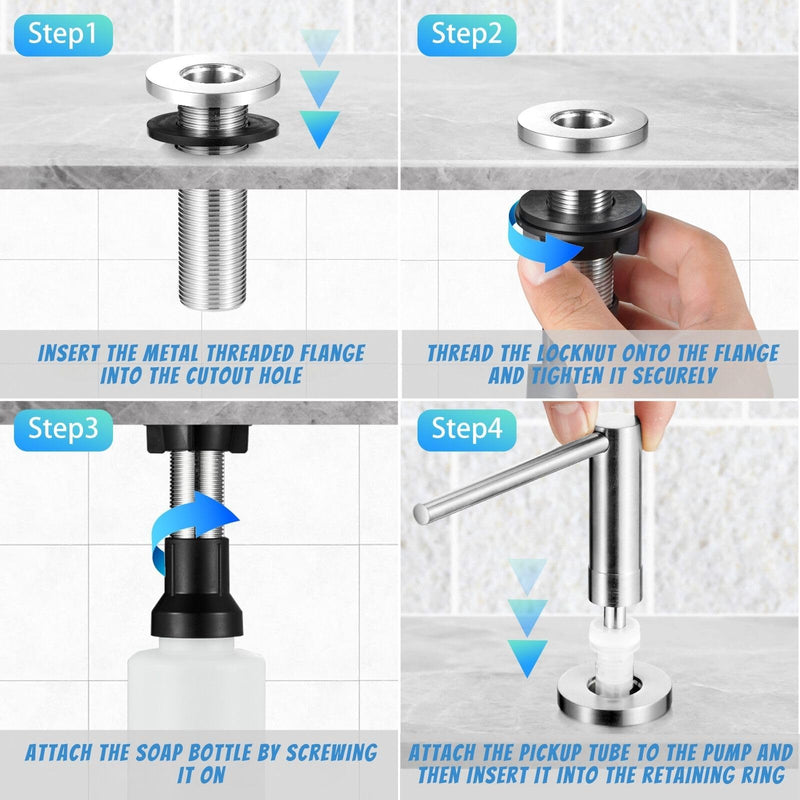 Step1

INSERT THE METAL THREADED FLANGE INTO THE CUTOUT HOLE

Step2

THREAD THE LOCKNUT ONTO THE FLANGE AND TIGHTEN IT SECURELY

Step3

ATTACH THE SOAP BOTTLE BY SCREWING IT ON

Step4

ATTACH THE PICKUP TUBE TO THE PUMP AND THEN INSERT IT INTO THE RETAINING RING